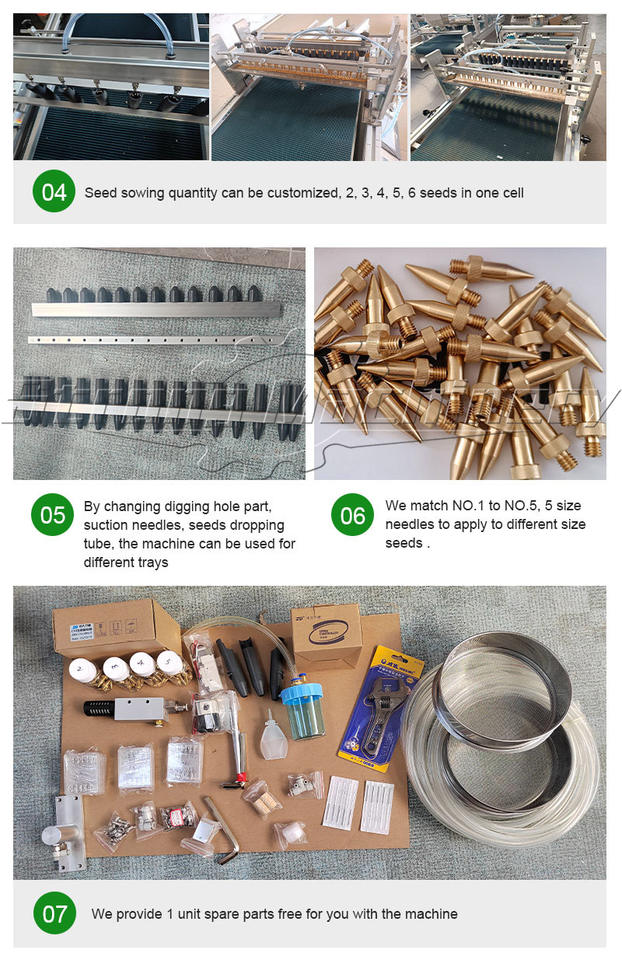 04 Seed sowing quantity can be customized, 2, 3, 4, 5, 6 seeds in one cell

05 By changing digging hole part, suction needles, seeds dropping tube, the machine can be used for different trays

06 We match NO.1 to NO.5, 5 size needles to apply to different size seeds .

07 We provide 1 unit spare parts free for you with the machine