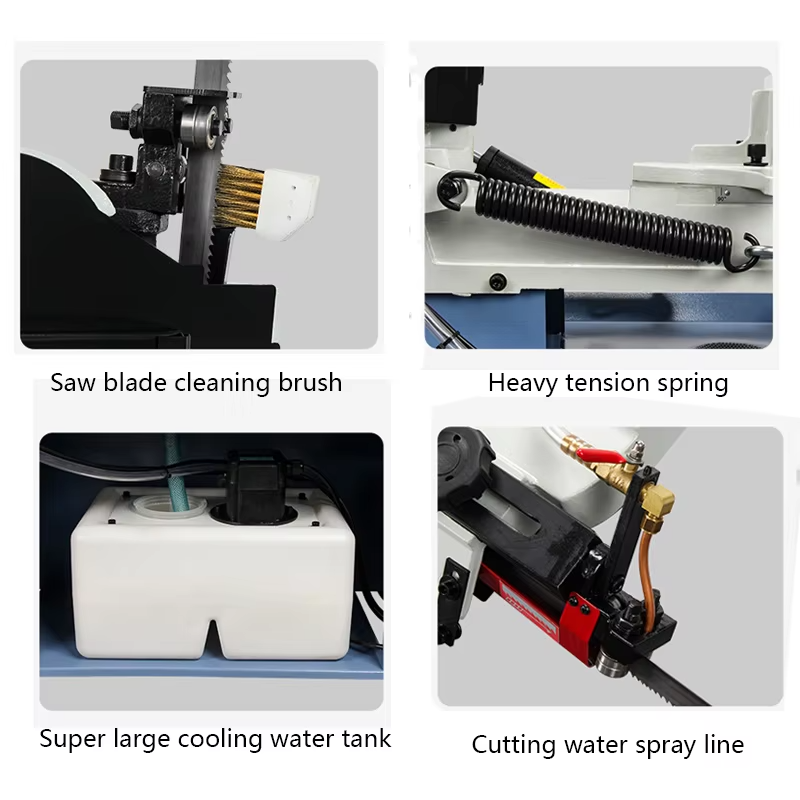 Saw blade cleaning brush

Heavy tension spring

Super large cooling water tank

Cutting water spray line