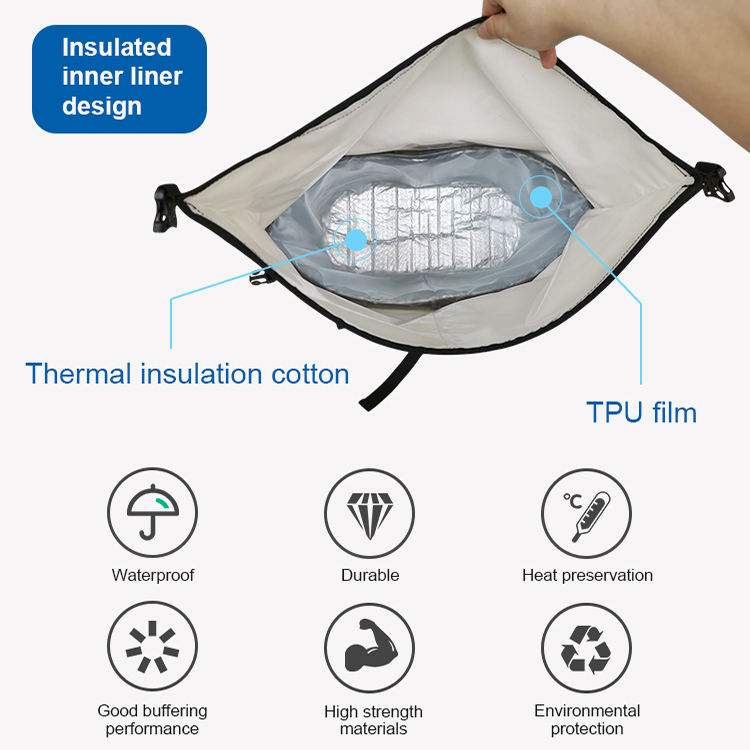 Insulated inner liner design

Thermal insulation cotton

TPU film

°C

Waterproof

Durable

Heat preservation

Good buffering performance

High strength materials

Environmental protection