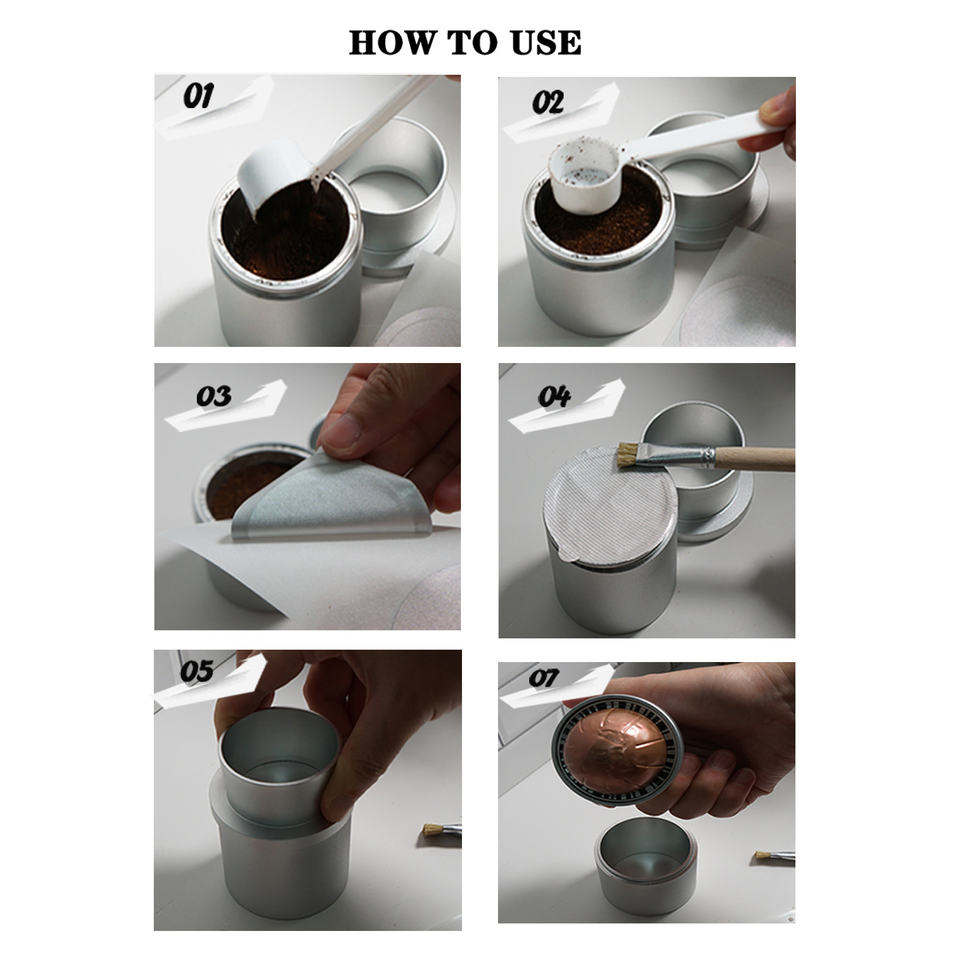 HOW TO USE

01

02

03

04

05

07