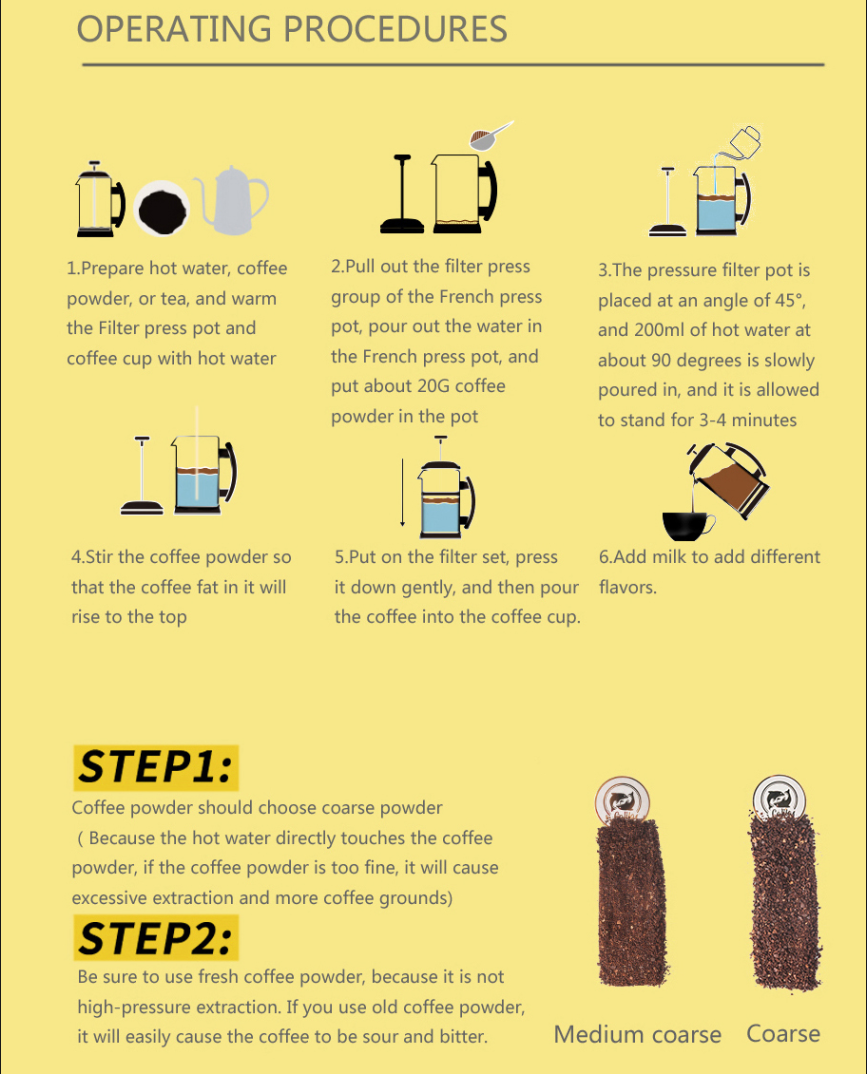 OPERATING PROCEDURES

1.Prepare hot water, coffee powder, or tea, and warm the Filter press pot and coffee cup with hot water

2.Pull out the filter press group of the French press pot, pour out the water in the French press pot, and put about 20G coffee powder in the pot

3.The pressure filter pot is placed at an angle of 45°, and 200ml of hot water at about 90 degrees is slowly poured in, and it is allowed to stand for 3-4 minutes

4.Stir the coffee powder so that the coffee fat in it will rise to the top

5.Put on the filter set, press it down gently, and then pour the coffee into the coffee cup.

6.Add milk to add different flavors.

STEP1:

Coffee powder should choose coarse powder ( Because the hot water directly touches the coffee powder, if the coffee powder is too fine, it will cause excessive extraction and more coffee grounds)

STEP2:

Be sure to use fresh coffee powder, because it is not high-pressure extraction. If you use old coffee powder, it will easily cause the coffee to be sour and bitter.

Medium coarse Coarse