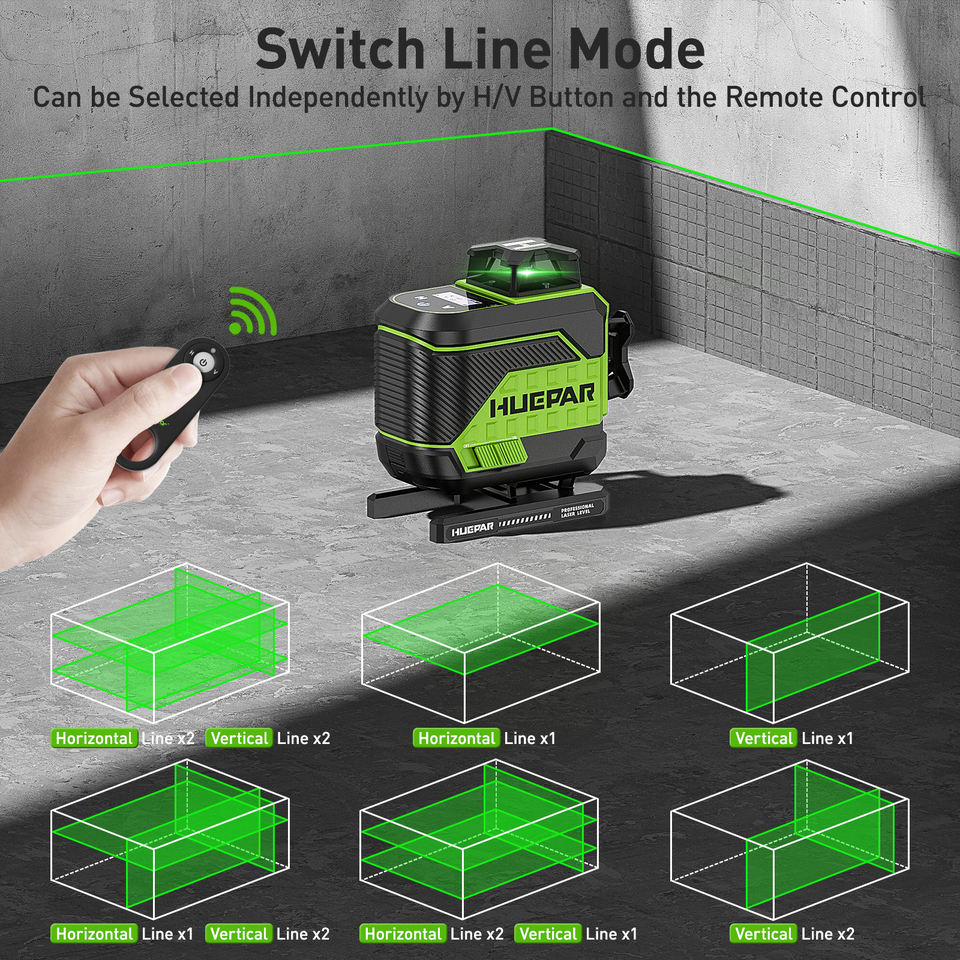 Switch Line Mode
Can be Selected Independently by H/V Button and the Remote Control

HUEPAR

HUEPAR PROFESSIONAL LASER LEVEL

Horizontal Line x2 Vertical Line x2

Horizontal Line x1

Vertical Line x1

Horizontal Line x1 Vertical Line x2

Horizontal Line x2 Vertical Line x1

Vertical Line x2