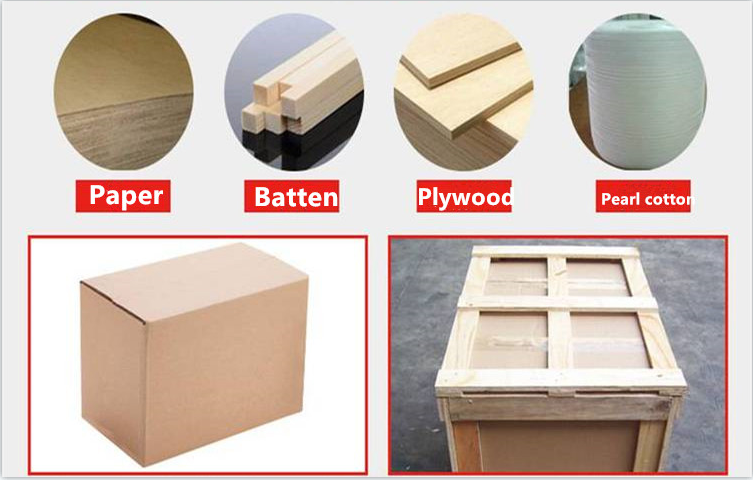 Paper

Batten

Plywood

Pearl cotton