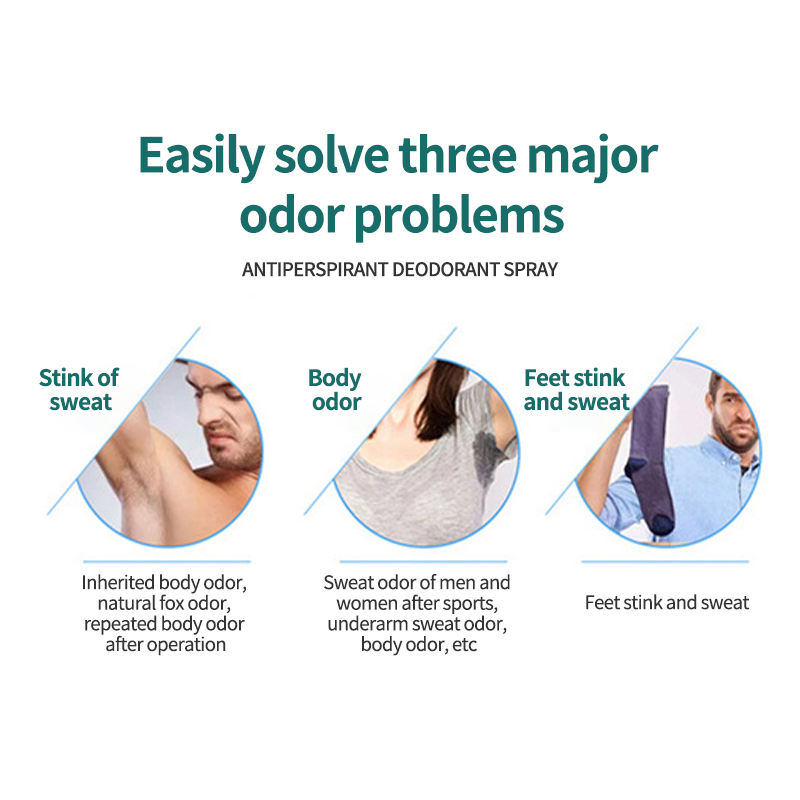 Easily solve three major odor problems

ANTIPERSPIRANT DEODORANT SPRAY

Stink of sweat

Inherited body odor, natural fox odor, repeated body odor after operation

Body odor

Sweat odor of men and women after sports, underarm sweat odor, body odor, etc

Feet stink and sweat

Feet stink and sweat