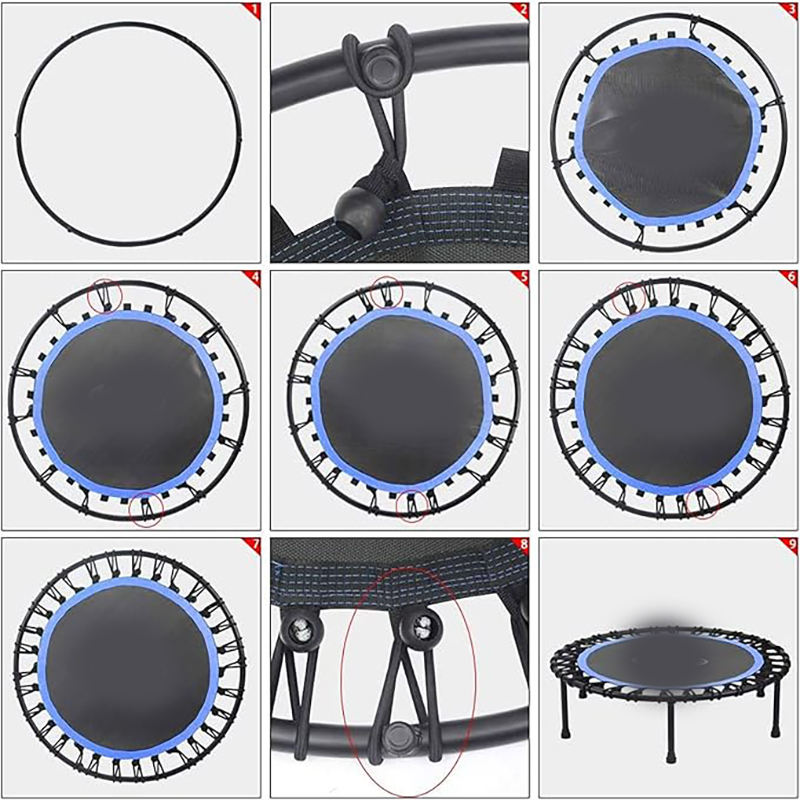 1
2
3
4
5
6
7
8
9