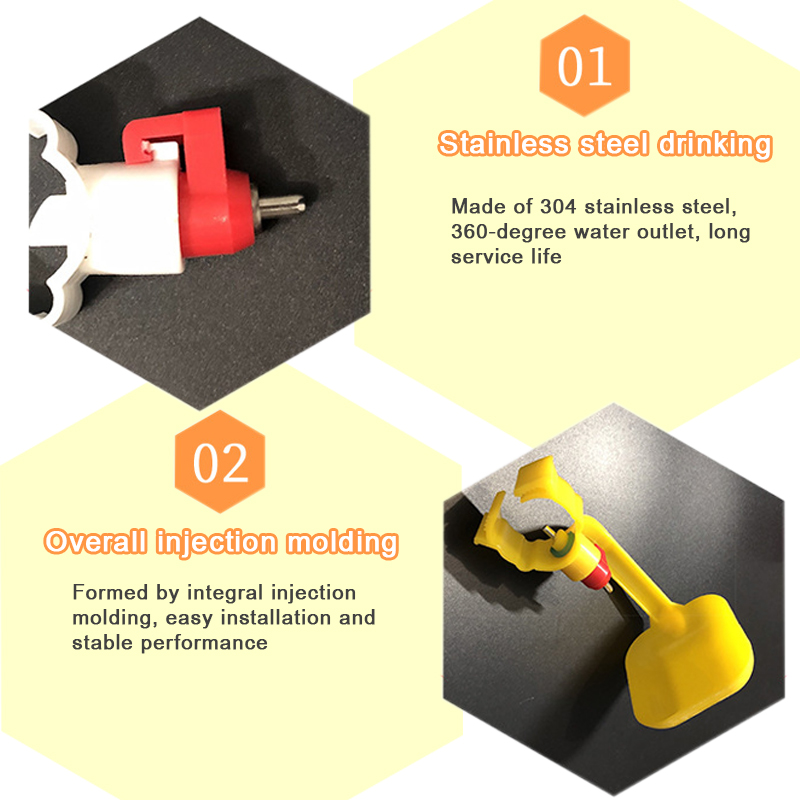 01

Stainless steel drinking

Made of 304 stainless steel, 360-degree water outlet, long service life

02

Overall injection molding

Formed by integral injection molding, easy installation and stable performance