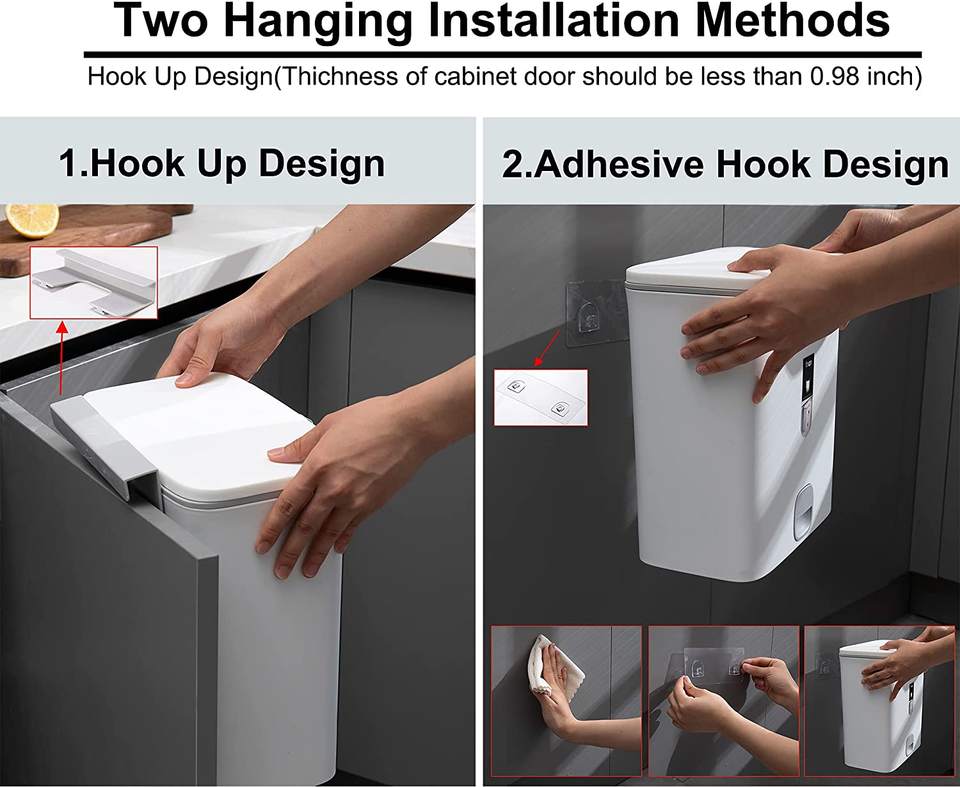 Two Hanging Installation Methods

Hook Up Design(Thichness of cabinet door should be less than 0.98 inch)

1.Hook Up Design

2.Adhesive Hook Design