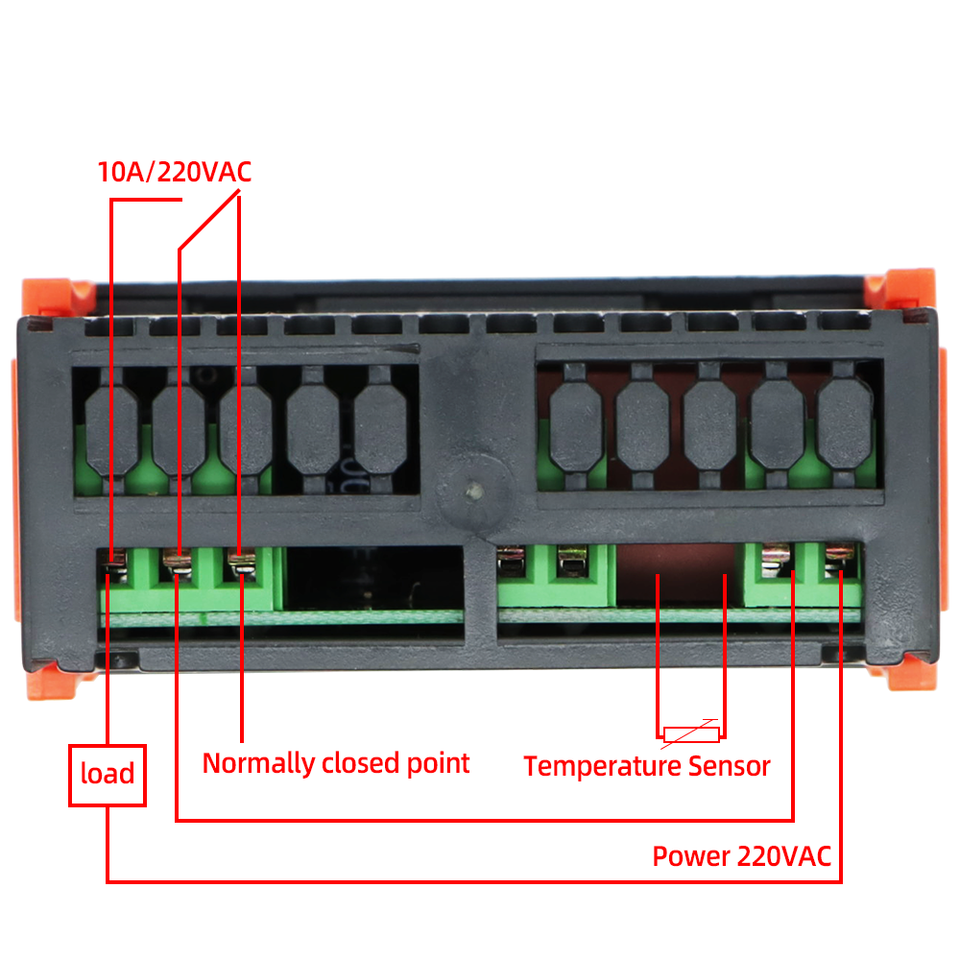 10A/220VAC

load

Normally closed point

Temperature Sensor

Power 220VAC