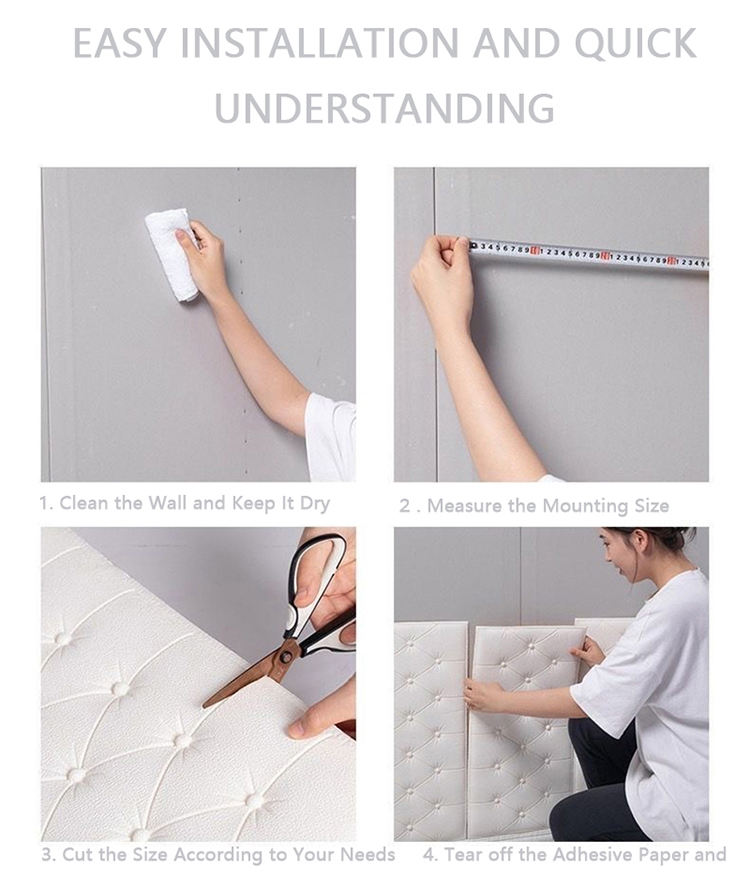 EASY INSTALLATION AND QUICK UNDERSTANDING

1. Clean the Wall and Keep It Dry

2 . Measure the Mounting Size

3. Cut the Size According to Your Needs

4. Tear off the Adhesive Paper and