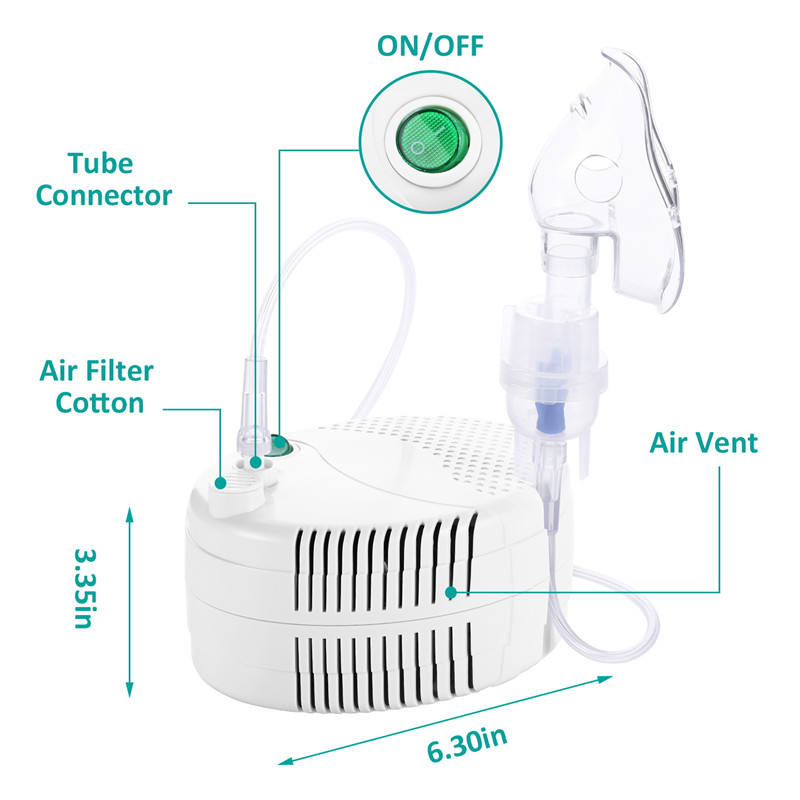 ON/OFF

Tube Connector

Air Filter Cotton

Air Vent

3.35in

6.30in