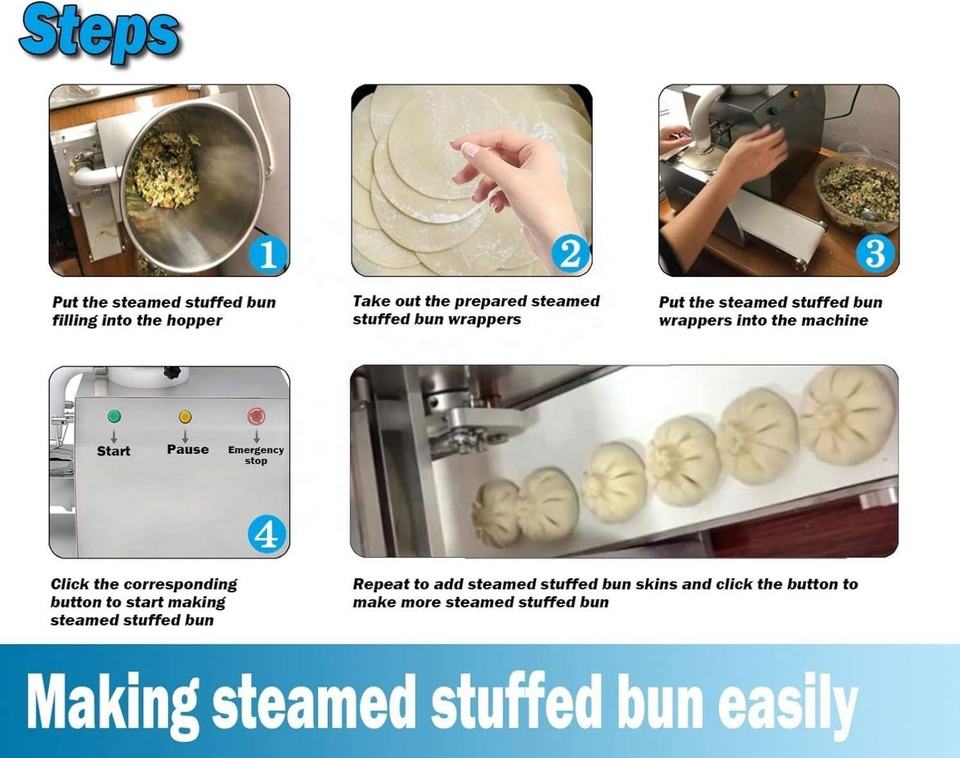 Steps

1

Put the steamed stuffed bun filling into the hopper

2

Take out the prepared steamed stuffed bun wrappers

3

Put the steamed stuffed bun wrappers into the machine

Start

Pause

Emergency stop

4

Click the corresponding button to start making steamed stuffed bun

Repeat to add steamed stuffed bun skins and click the button to make more steamed stuffed bun

Making steamed stuffed bun easily