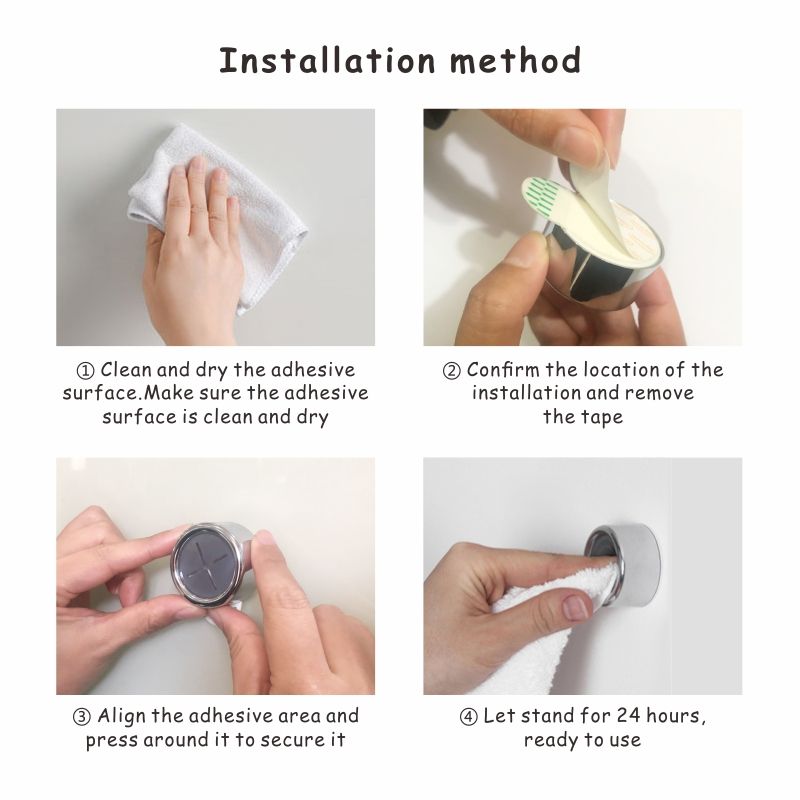 Installation method

① Clean and dry the adhesive surface.Make sure the adhesive surface is clean and dry

② Confirm the location of the installation and remove the tape

③ Align the adhesive area and press around it to secure it

④ Let stand for 24 hours, ready to use