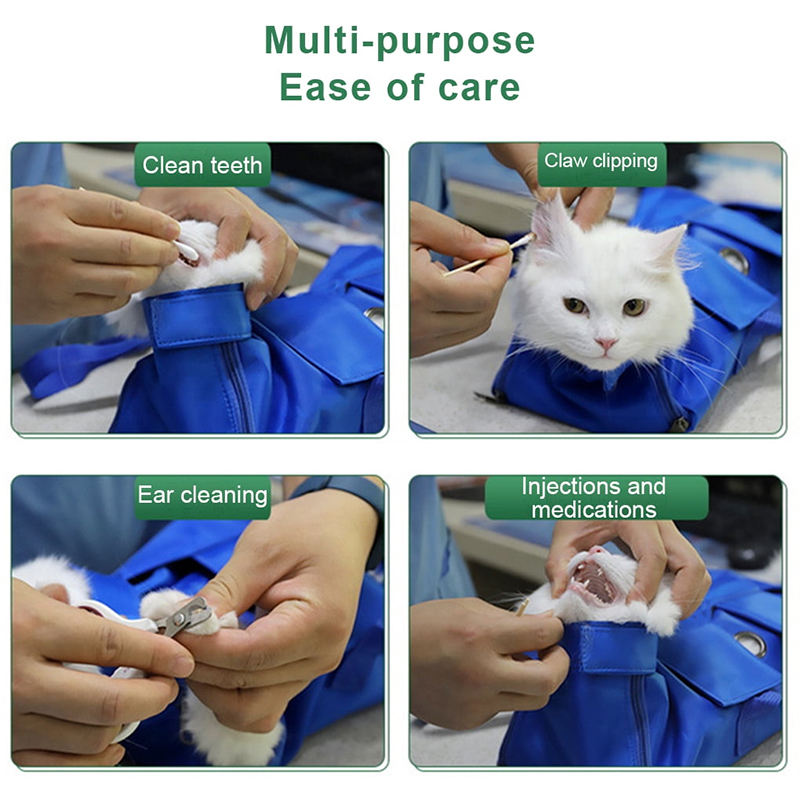 Multi-purpose
Ease of care

Clean teeth

Claw clipping

Ear cleaning

Injections and medications