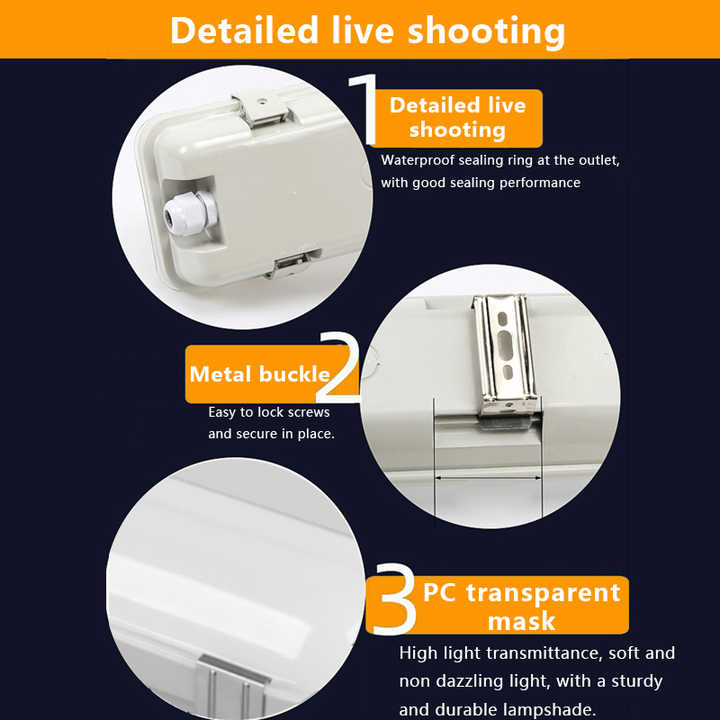 Detailed live shooting

1 Detailed live shooting

Waterproof sealing ring at the outlet, with good sealing performance

Metal buckle 2

Easy to lock screws and secure in place.

3 PC transparent mask

High light transmittance, soft and non dazzling light, with a sturdy and durable lampshade.