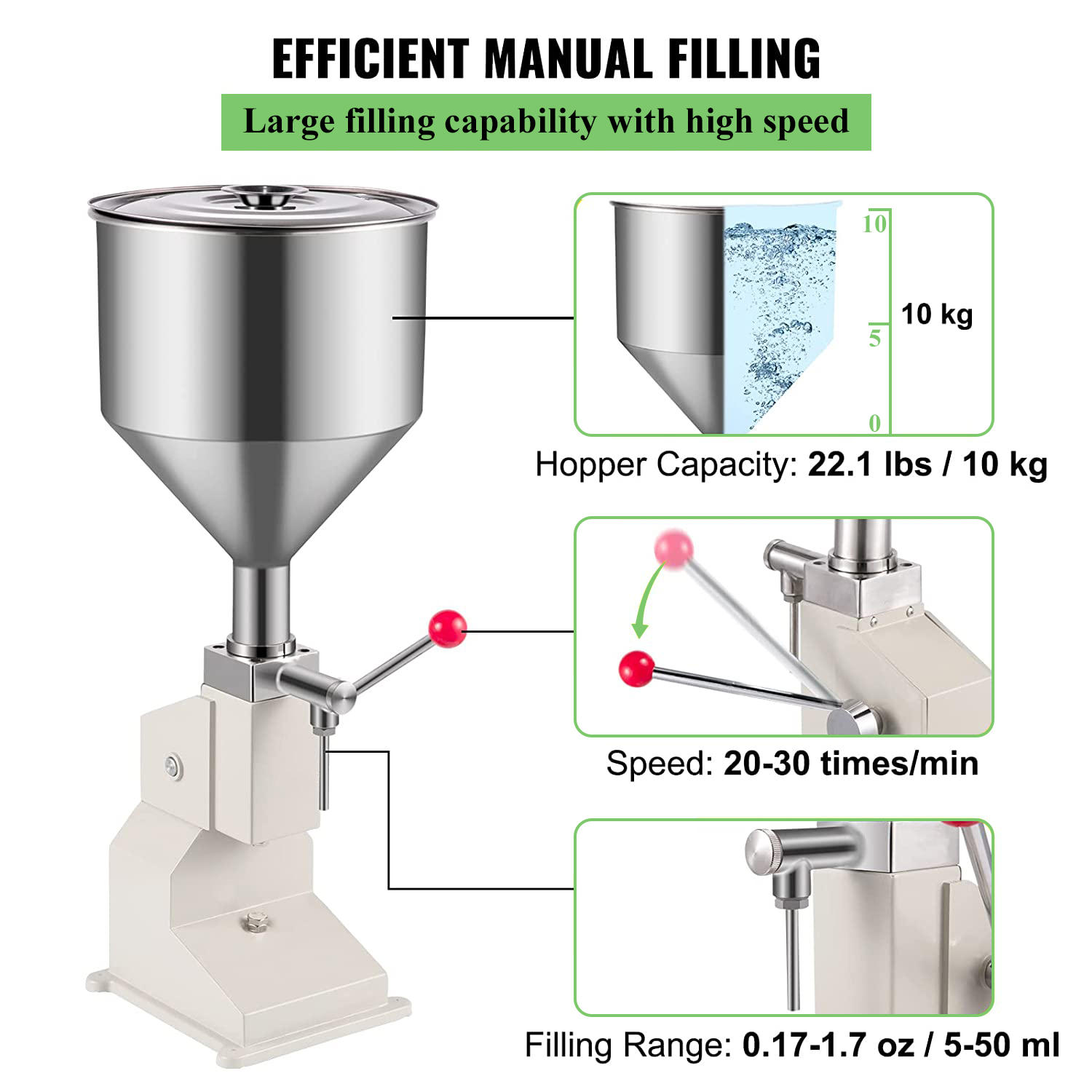 EFFICIENT MANUAL FILLING

Large filling capability with high speed

10

5

0

10 kg

Hopper Capacity: 22.1 lbs / 10 kg

Speed: 20-30 times/min

Filling Range: 0.17-1.7 oz / 5-50 ml