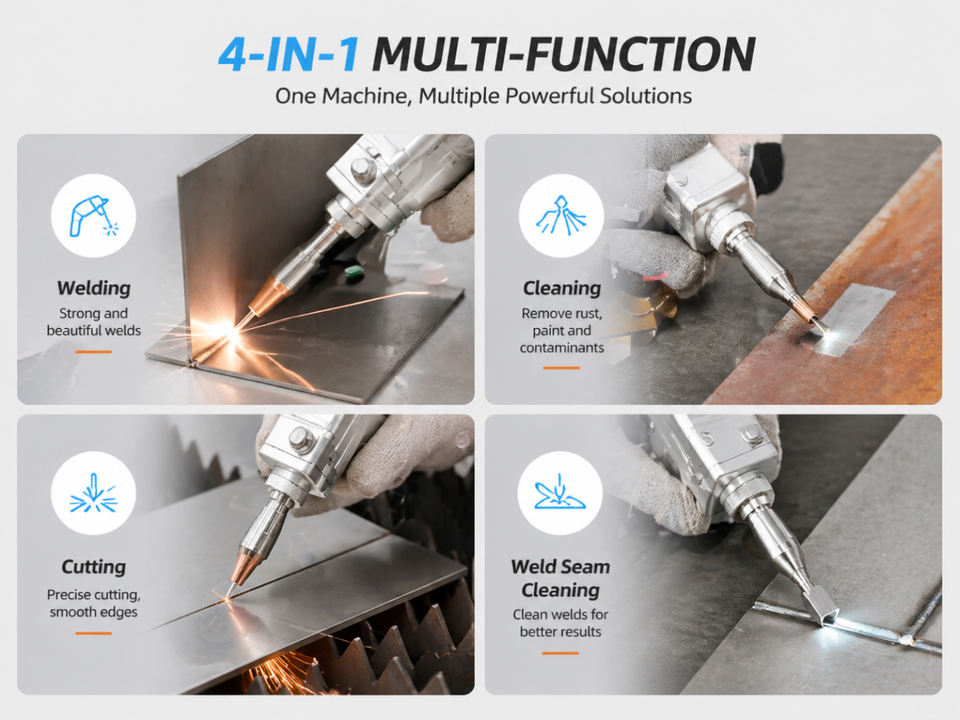 4-IN-1 MULTI-FUNCTION

One Machine, Multiple Powerful Solutions

Welding
Strong and beautiful welds

Cleaning
Remove rust, paint and contaminants

Cutting
Precise cutting, smooth edges

Weld Seam Cleaning
Clean welds for better results