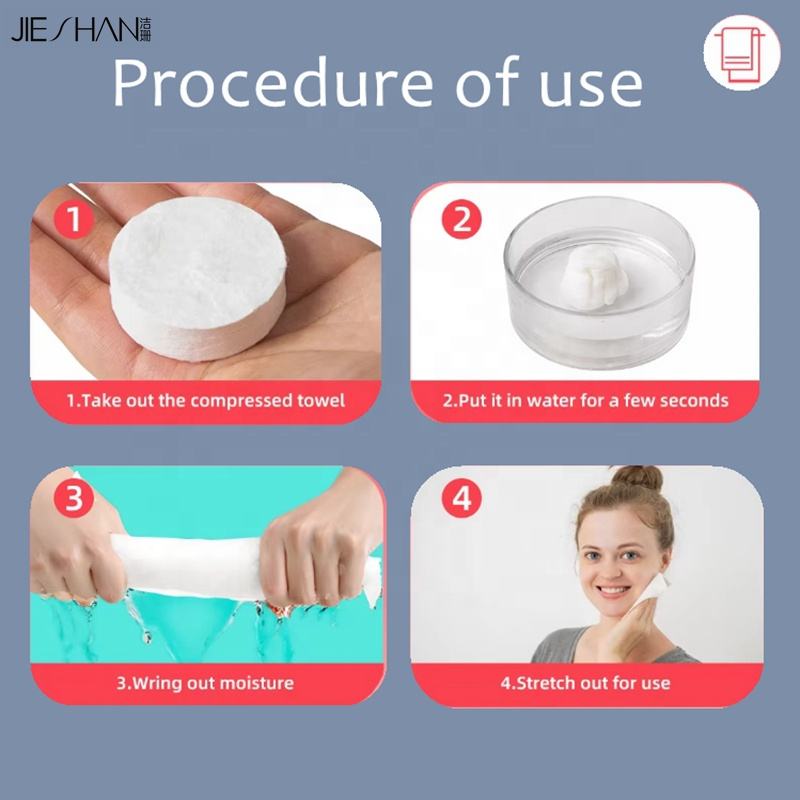 JIESHAN 洁珊

Procedure of use

1

1.Take out the compressed towel

2

2.Put it in water for a few seconds

3

3.Wring out moisture

4

4.Stretch out for use