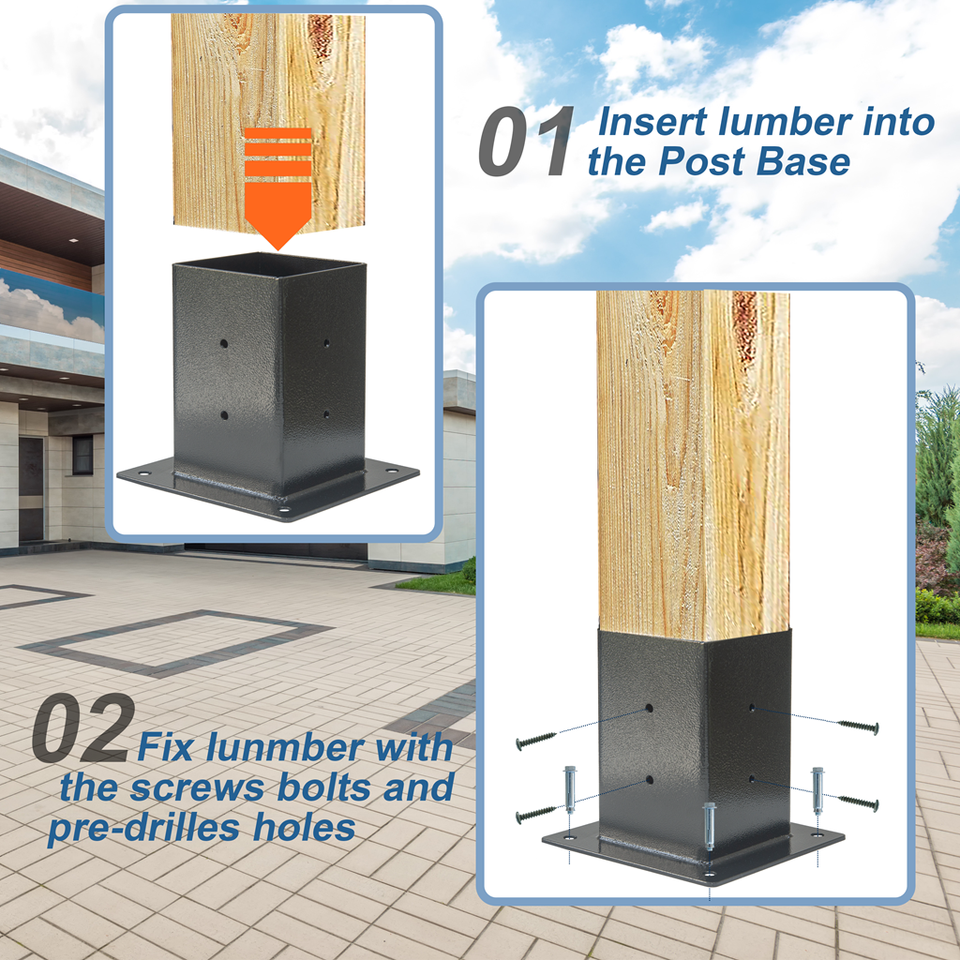 01 Insert lumber into the Post Base

02 Fix lunmber with the screws bolts and pre-drilles holes