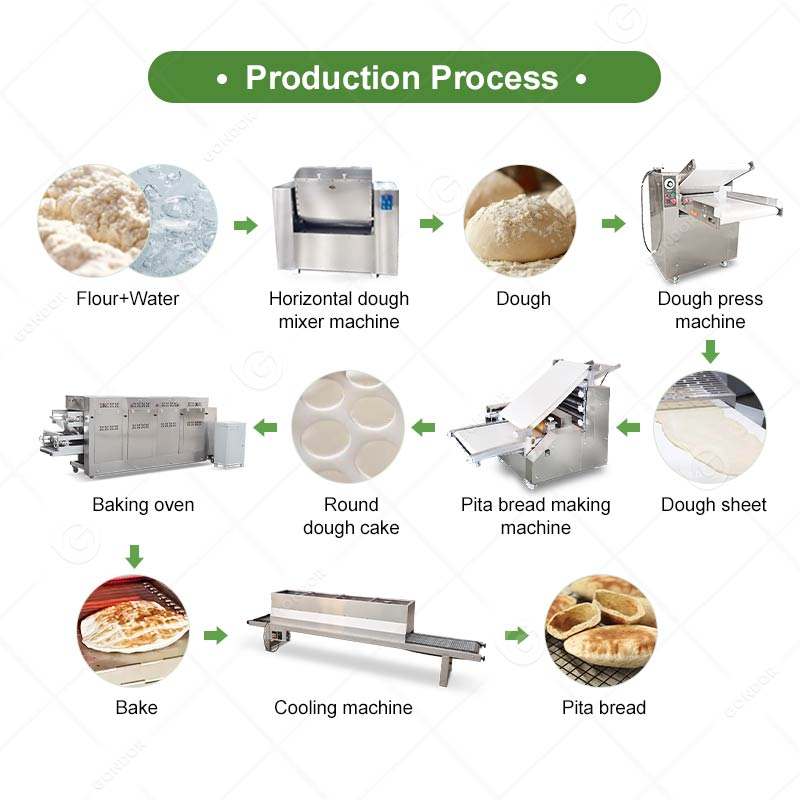 • Production Process •

Flour+Water

Horizontal dough mixer machine

Dough

Dough press machine

Dough sheet

Pita bread making machine

Round dough cake

Baking oven

Bake

Cooling machine

Pita bread