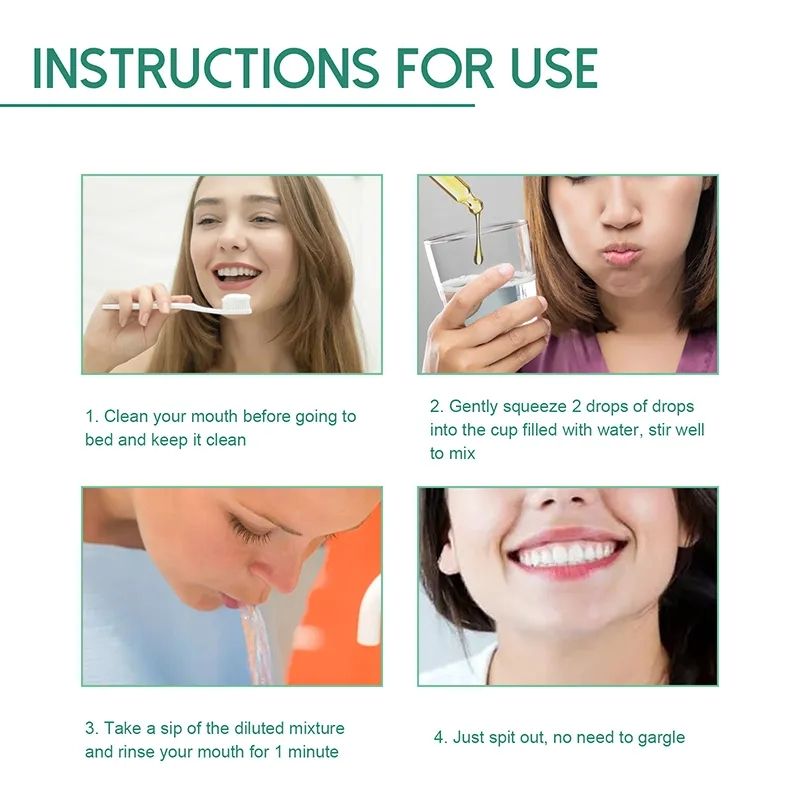 INSTRUCTIONS FOR USE

1. Clean your mouth before going to bed and keep it clean

2. Gently squeeze 2 drops of drops into the cup filled with water, stir well to mix

3. Take a sip of the diluted mixture and rinse your mouth for 1 minute

4. Just spit out, no need to gargle