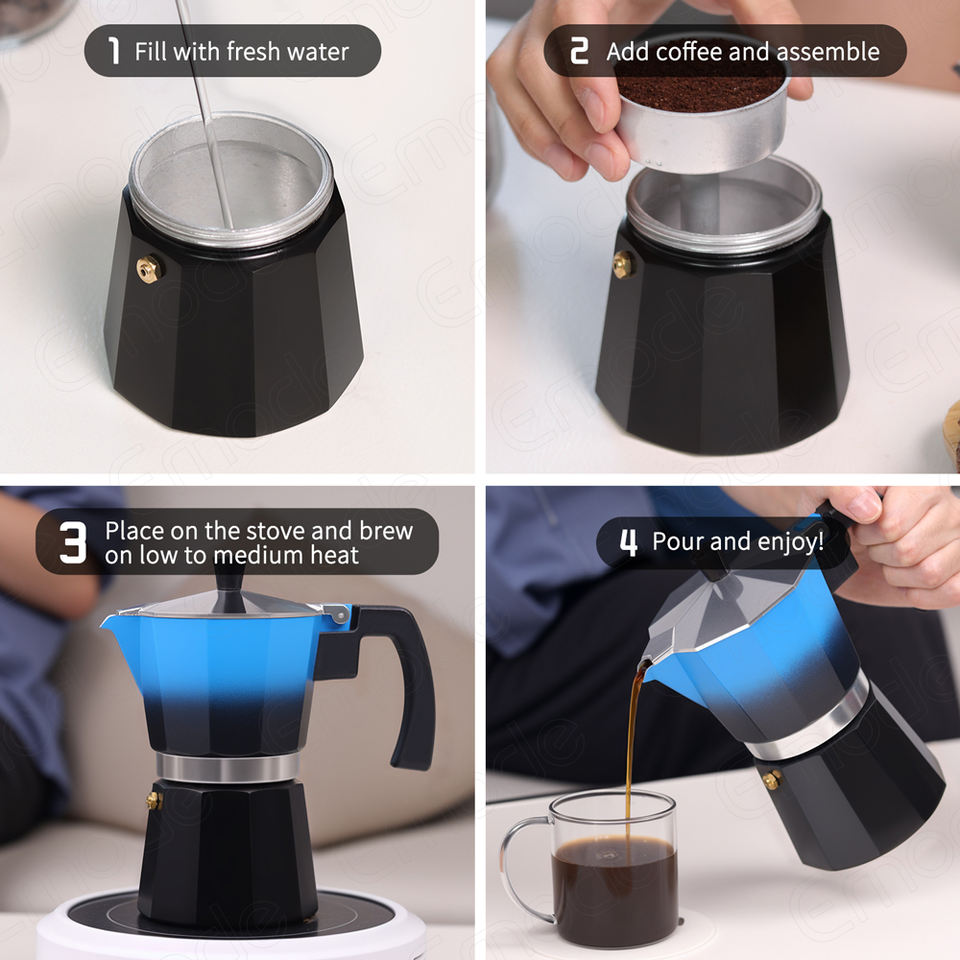 1 Fill with fresh water

2 Add coffee and assemble

3 Place on the stove and brew on low to medium heat

4 Pour and enjoy!