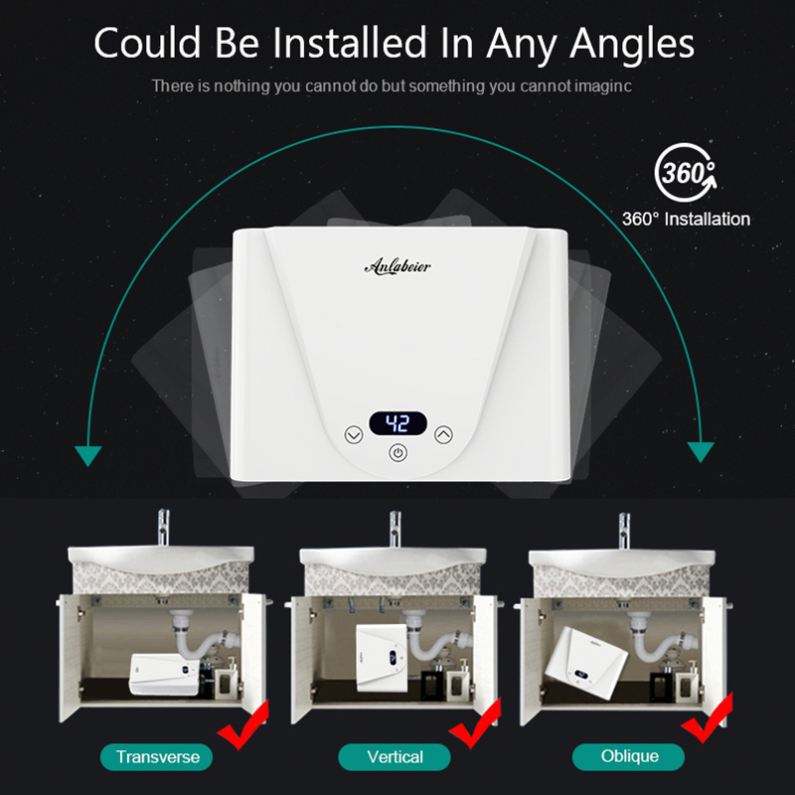 Could Be Installed In Any Angles

There is nothing you cannot do but something you cannot imaginc

360°

360° Installation

Anlabeier

42

Transverse

Vertical

Oblique