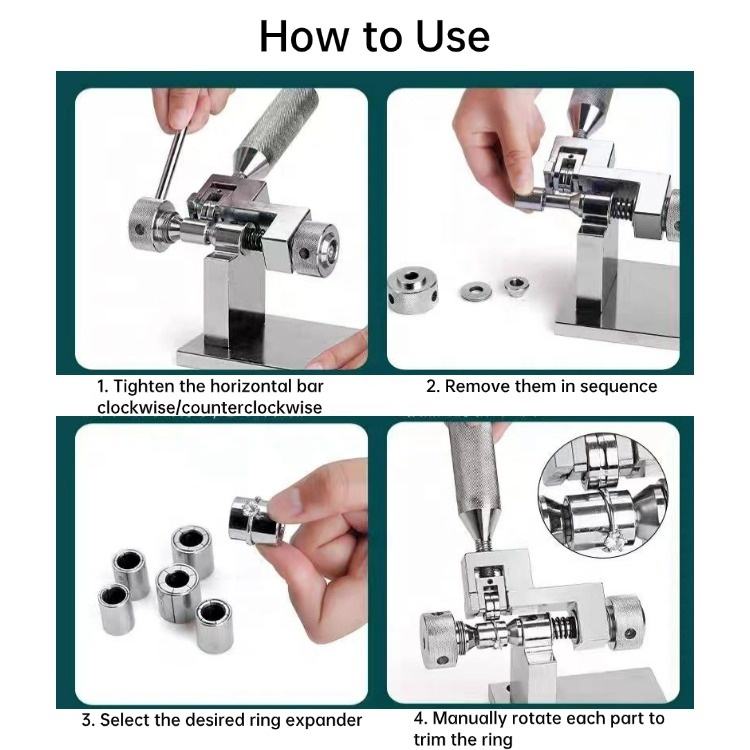 How to Use

1. Tighten the horizontal bar clockwise/counterclockwise

2. Remove them in sequence

3. Select the desired ring expander

4. Manually rotate each part to trim the ring