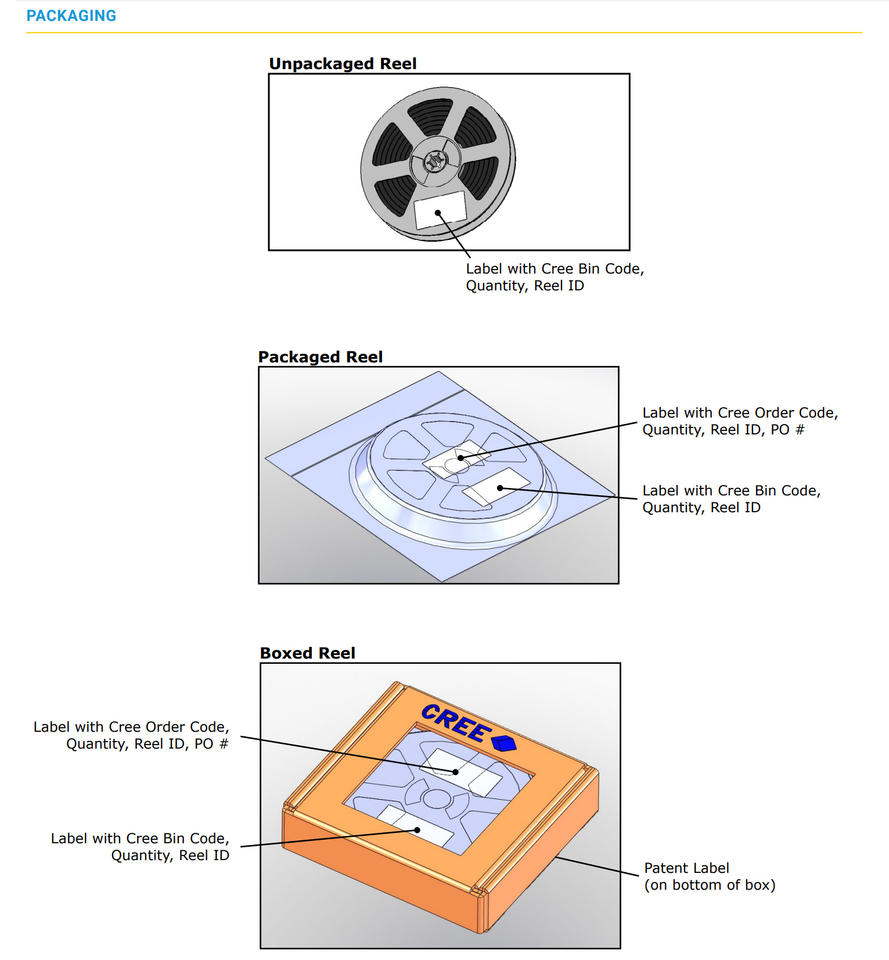 PACKAGING

Unpackaged Reel

Label with Cree Bin Code, Quantity, Reel ID

Packaged Reel

Label with Cree Order Code, Quantity, Reel ID, PO #

Label with Cree Bin Code, Quantity, Reel ID

Boxed Reel

CREE

Label with Cree Order Code, Quantity, Reel ID, PO #

Label with Cree Bin Code, Quantity, Reel ID

Patent Label (on bottom of box)