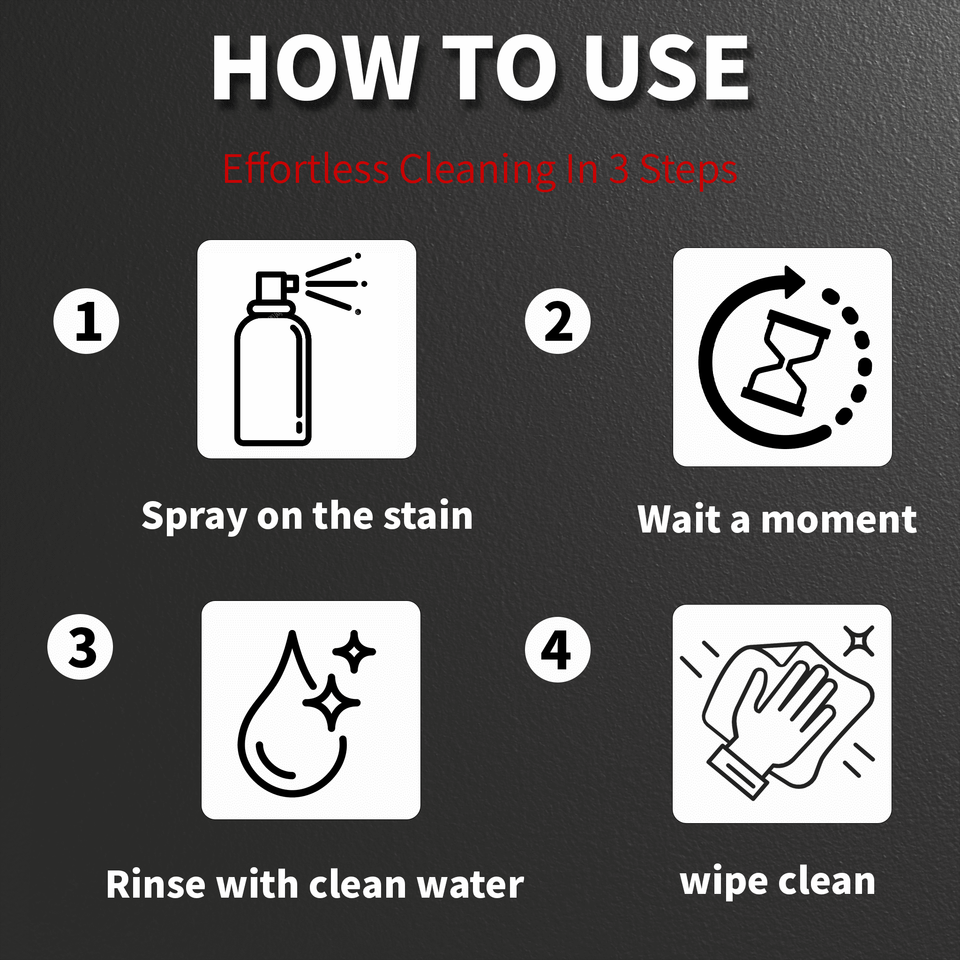 HOW TO USE

Effortless Cleaning In 3 Steps

1

Spray on the stain

2

Wait a moment

3

Rinse with clean water

4

wipe clean