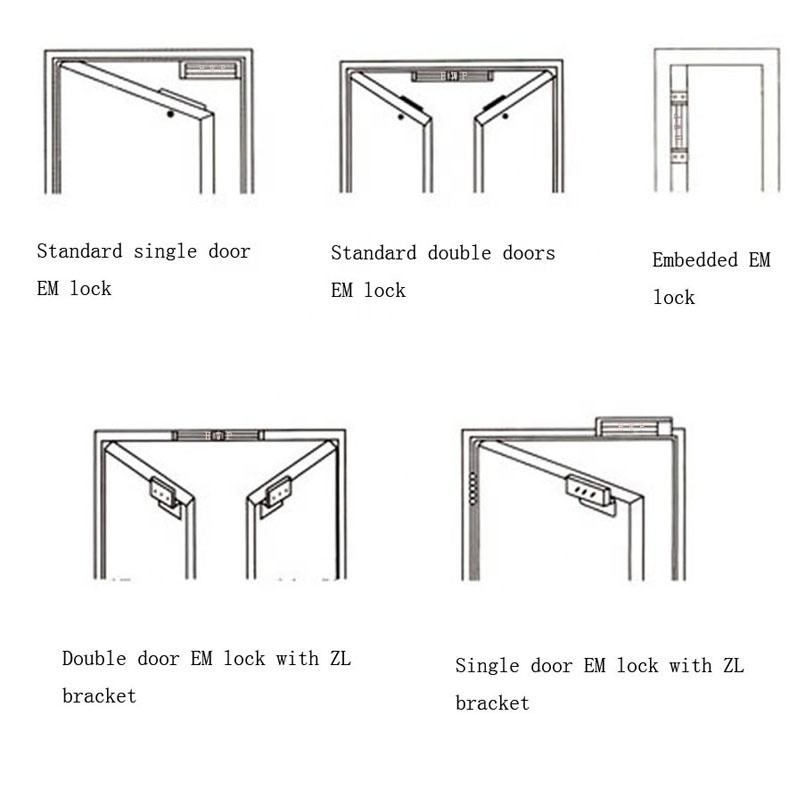 Standard single door EM lock

Standard double doors EM lock

Embedded EM lock

Double door EM lock with ZL bracket

Single door EM lock with ZL bracket