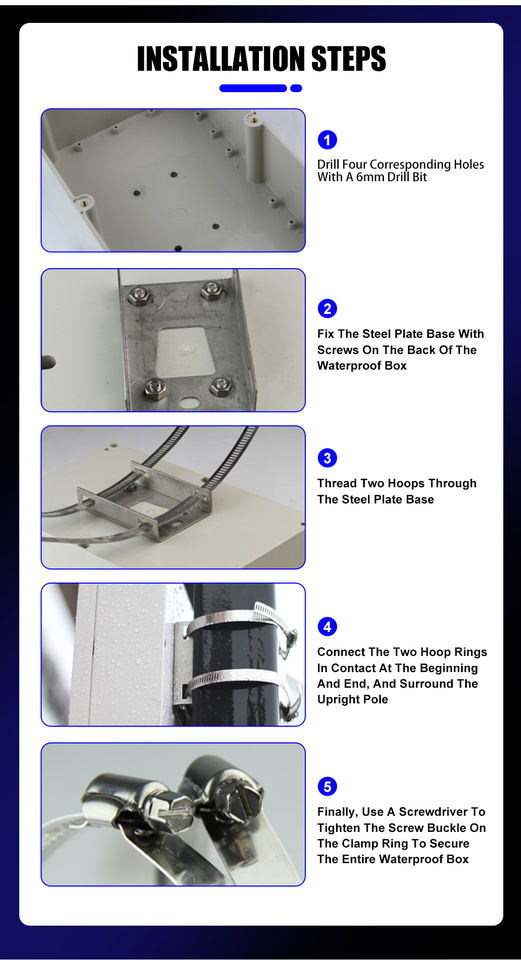 INSTALLATION STEPS

1
Drill Four Corresponding Holes With A 6mm Drill Bit

2
Fix The Steel Plate Base With Screws On The Back Of The Waterproof Box

3
Thread Two Hoops Through The Steel Plate Base

4
Connect The Two Hoop Rings In Contact At The Beginning And End, And Surround The Upright Pole

5
Finally, Use A Screwdriver To Tighten The Screw Buckle On The Clamp Ring To Secure The Entire Waterproof Box