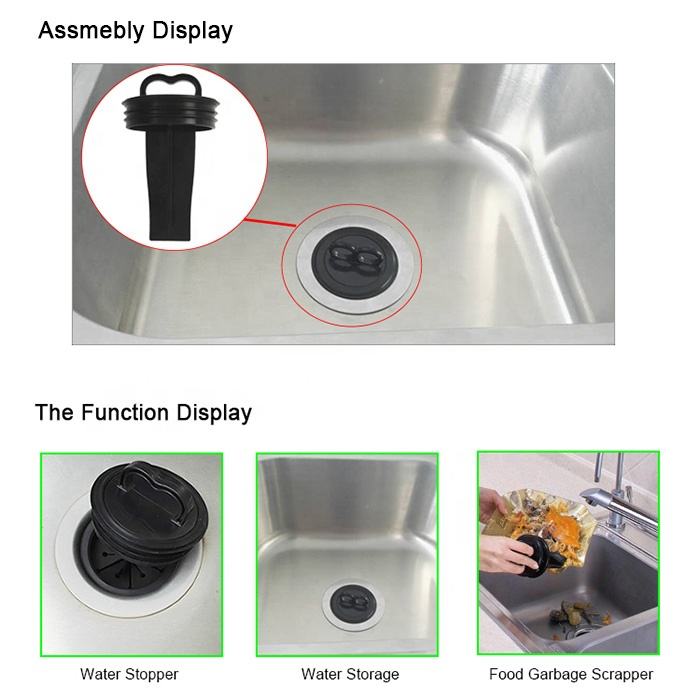 Assmebly Display

The Function Display

Water Stopper

Water Storage

Food Garbage Scrapper