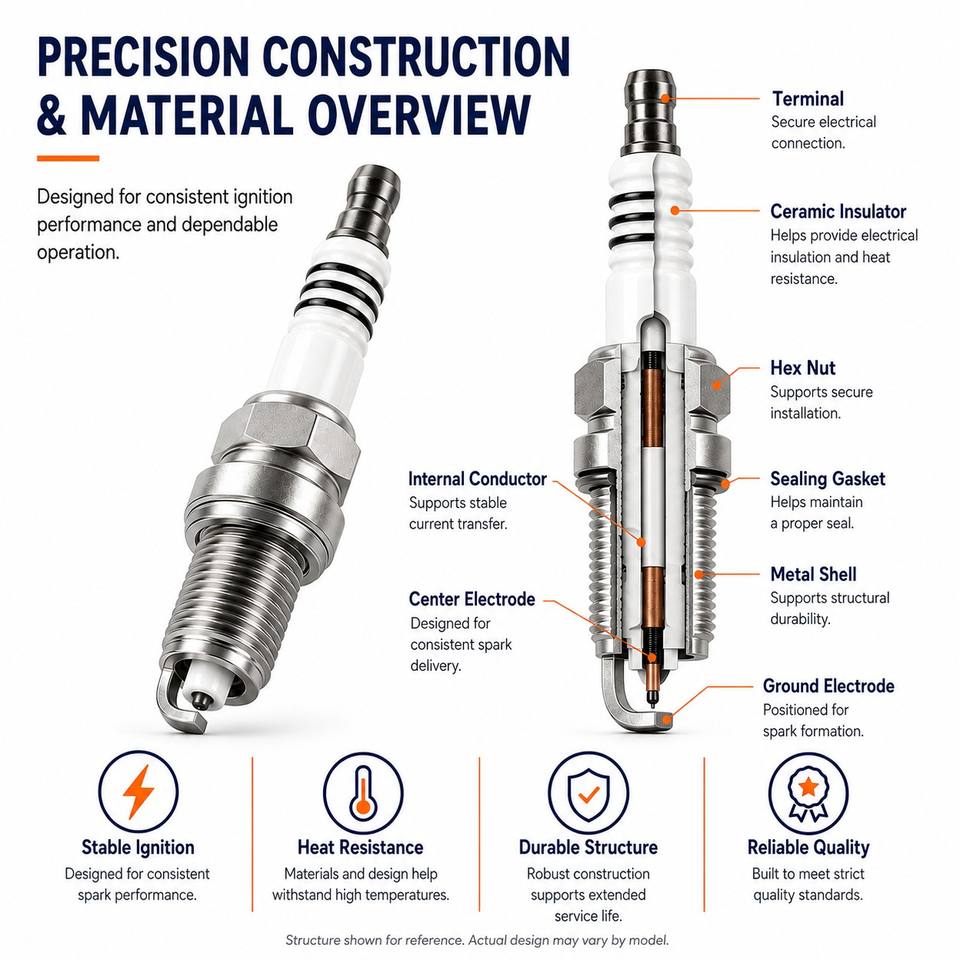 PRECISION CONSTRUCTION & MATERIAL OVERVIEW

Designed for consistent ignition performance and dependable operation.

Terminal
Secure electrical connection.

Ceramic Insulator
Helps provide electrical insulation and heat resistance.

Hex Nut
Supports secure installation.

Internal Conductor
Supports stable current transfer.

Sealing Gasket
Helps maintain a proper seal.

Metal Shell
Supports structural durability.

Center Electrode
Designed for consistent spark delivery.

Ground Electrode
Positioned for spark formation.

Stable Ignition
Designed for consistent spark performance.

Heat Resistance
Materials and design help withstand high temperatures.

Durable Structure
Robust construction supports extended service life.

Reliable Quality
Built to meet strict quality standards.

Structure shown for reference. Actual design may vary by model.