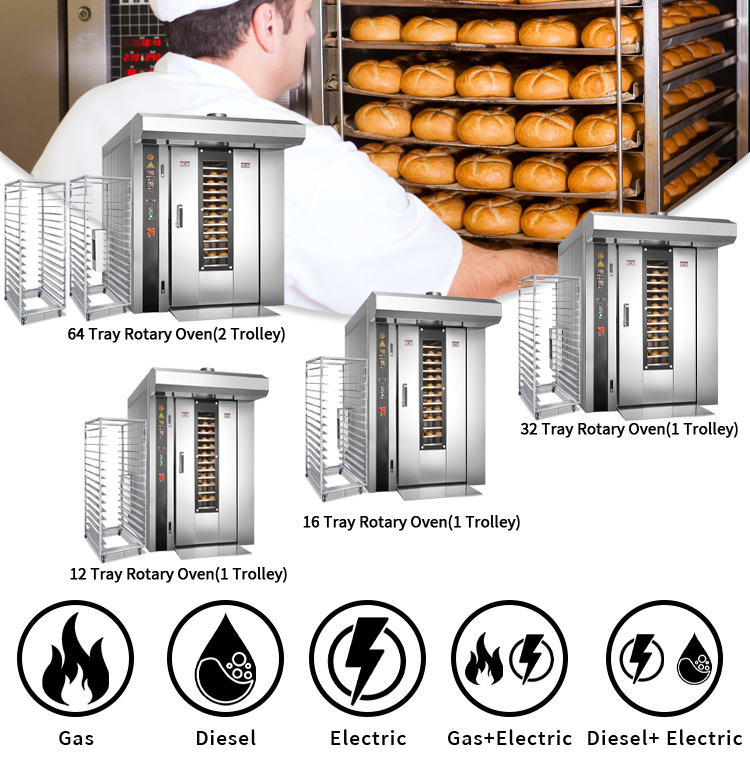 64 Tray Rotary Oven(2 Trolley)

32 Tray Rotary Oven(1 Trolley)

16 Tray Rotary Oven(1 Trolley)

12 Tray Rotary Oven(1 Trolley)

Gas

Diesel

Electric

Gas+Electric

Diesel+ Electric