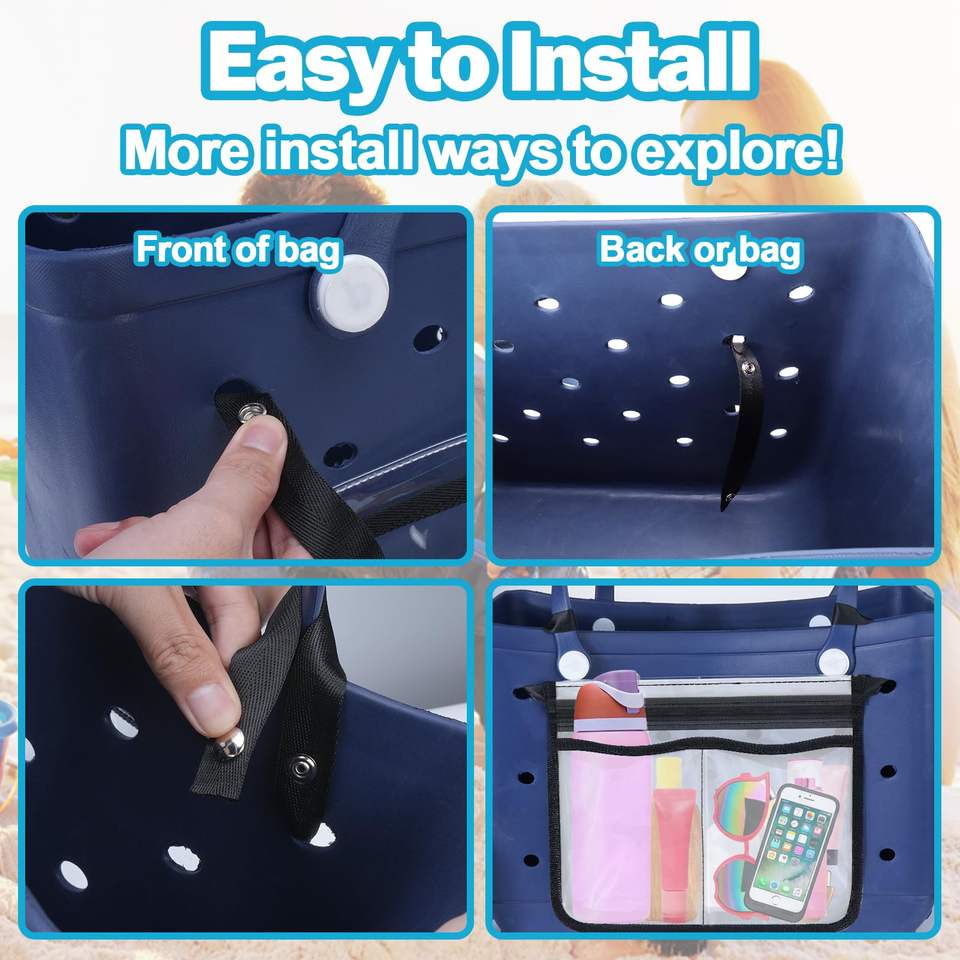 Easy to Install
More install ways to explore!

Front of bag

Back or bag