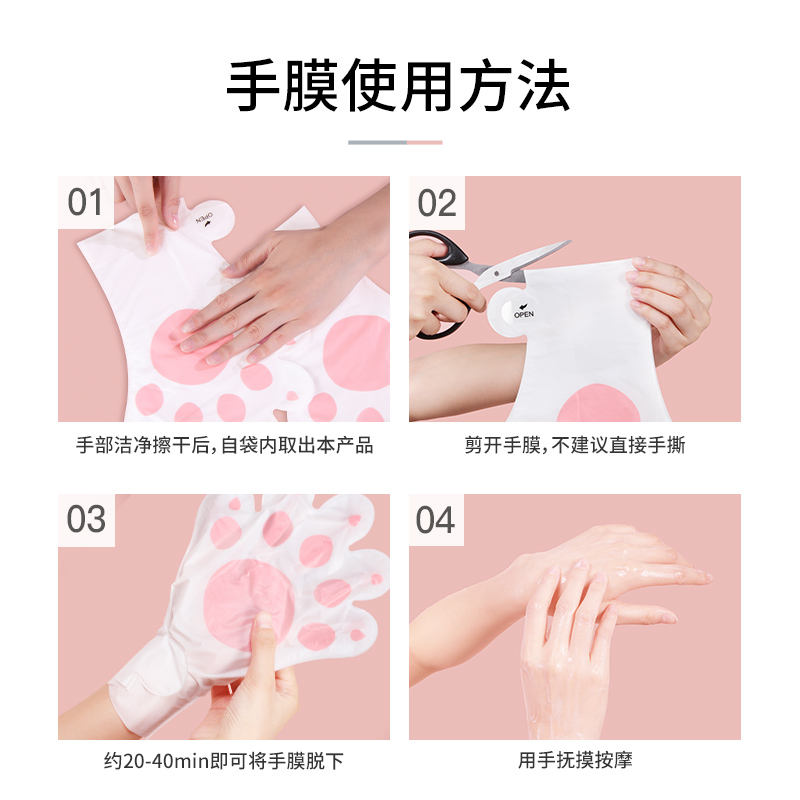 手膜使用方法

01

OPEN

手部洁净擦干后，自袋内取出本产品

02

OPEN

剪开手膜，不建议直接手撕

03

约20-40min即可将手膜脱下

04

用手抚摸按摩