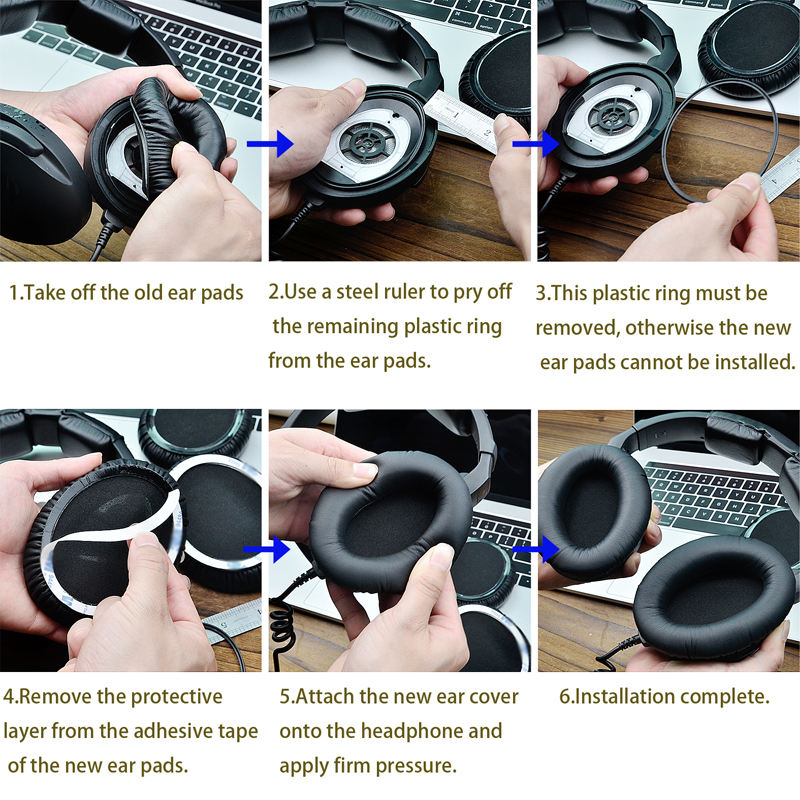 1.Take off the old ear pads

2.Use a steel ruler to pry off the remaining plastic ring from the ear pads.

3.This plastic ring must be removed, otherwise the new ear pads cannot be installed.

4.Remove the protective layer from the adhesive tape of the new ear pads.

5.Attach the new ear cover onto the headphone and apply firm pressure.

6.Installation complete.