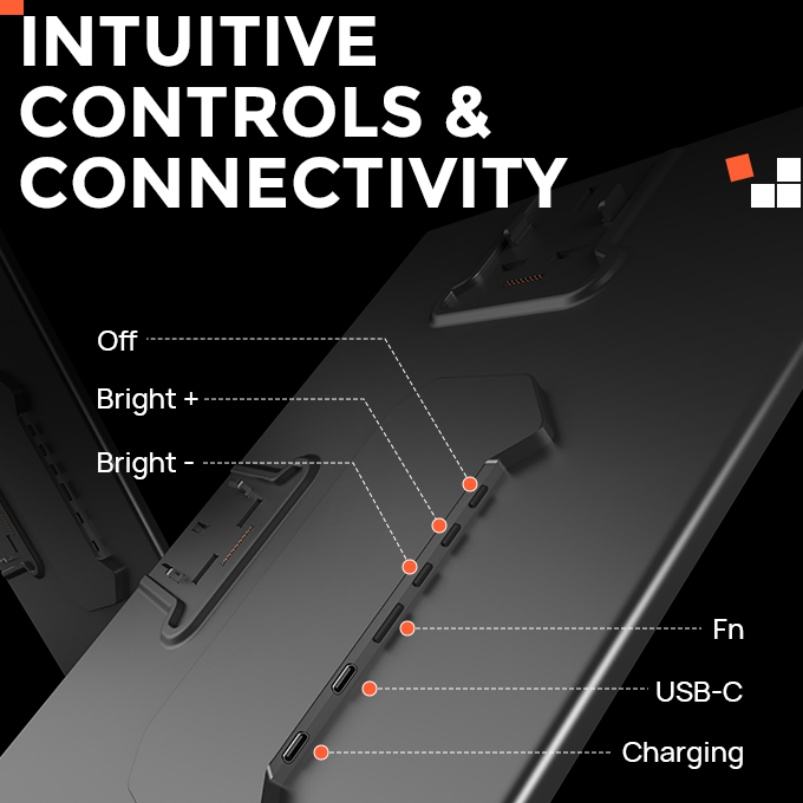 INTUITIVE CONTROLS & CONNECTIVITY

Off

Bright +

Bright -

Fn

USB-C

Charging