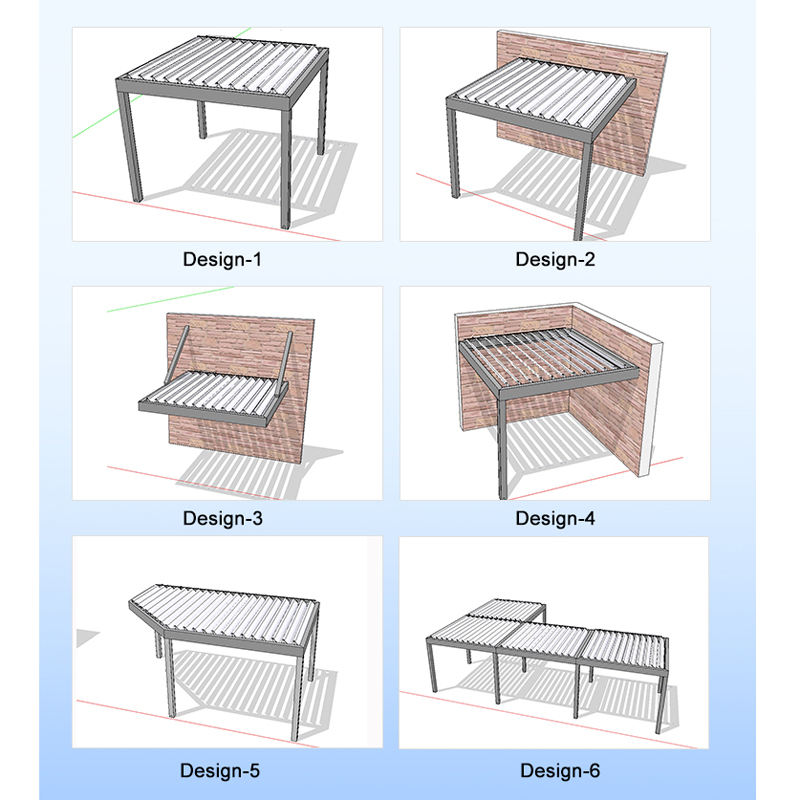 Design-1

Design-2

Design-3

Design-4

Design-5

Design-6