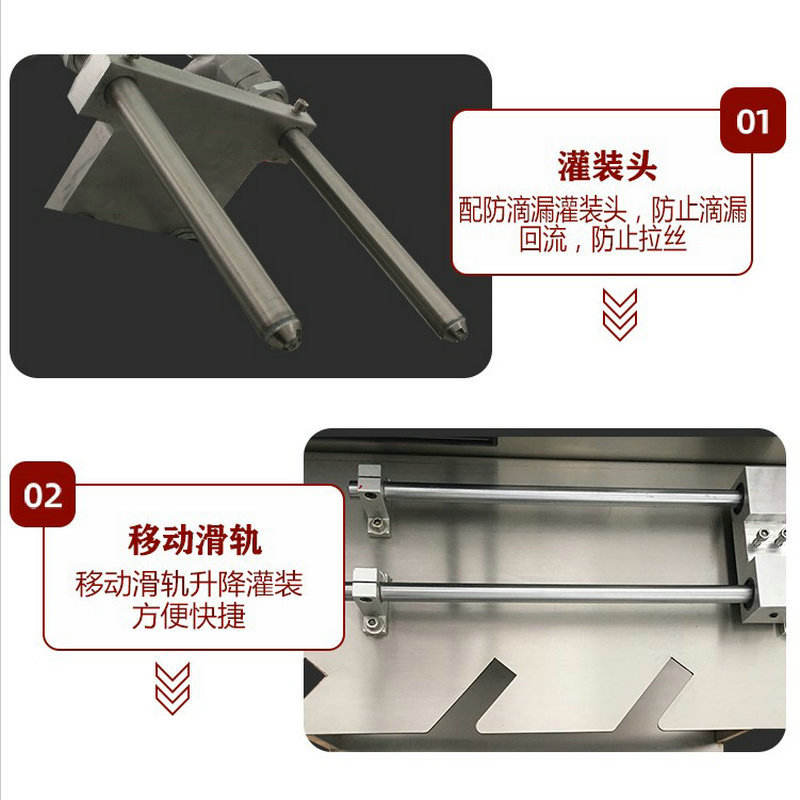 01

灌装头

配防滴漏灌装头，防止滴漏回流，防止拉丝

02

移动滑轨

移动滑轨升降灌装方便快捷