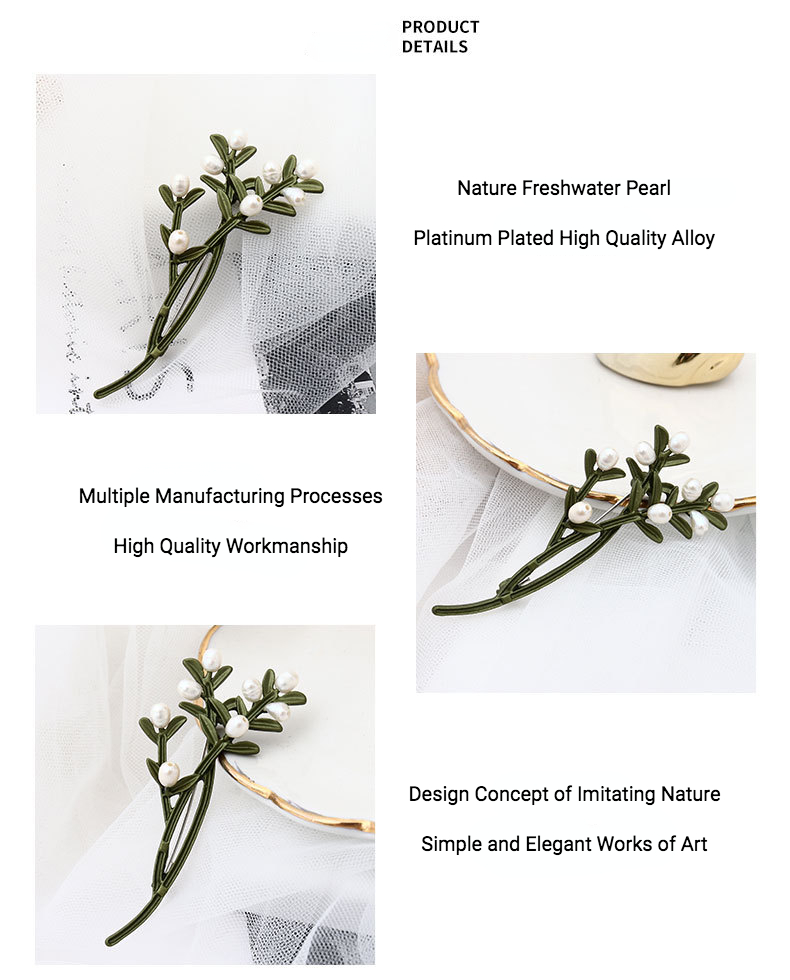 PRODUCT
DETAILS

Nature Freshwater Pearl

Platinum Plated High Quality Alloy

Multiple Manufacturing Processes

High Quality Workmanship

Design Concept of Imitating Nature

Simple and Elegant Works of Art