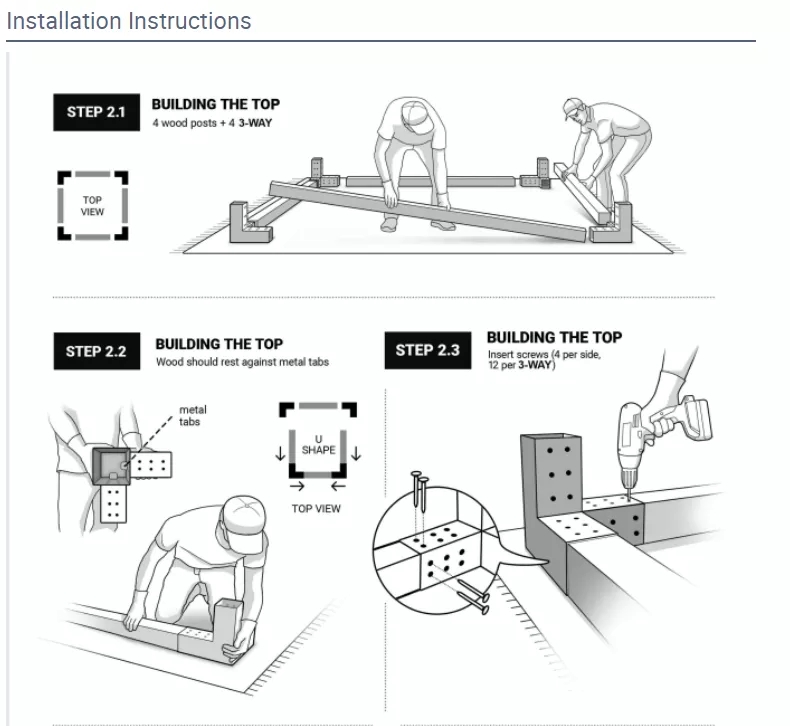 Installation Instructions

STEP 2.1

BUILDING THE TOP
4 wood posts + 4 3-WAY

TOP VIEW

STEP 2.2

BUILDING THE TOP
Wood should rest against metal tabs

metal tabs

U SHAPE

TOP VIEW

STEP 2.3

BUILDING THE TOP
Insert screws (4 per side, 12 per 3-WAY)