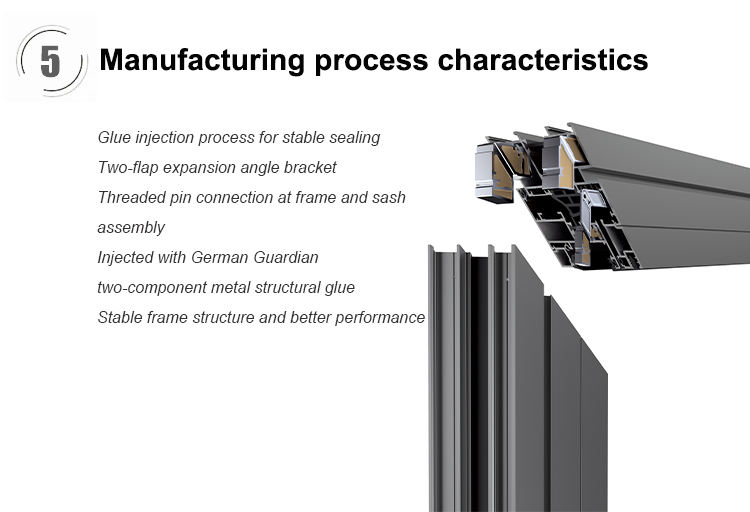 5 Manufacturing process characteristics

Glue injection process for stable sealing
Two-flap expansion angle bracket
Threaded pin connection at frame and sash assembly
Injected with German Guardian two-component metal structural glue
Stable frame structure and better performance