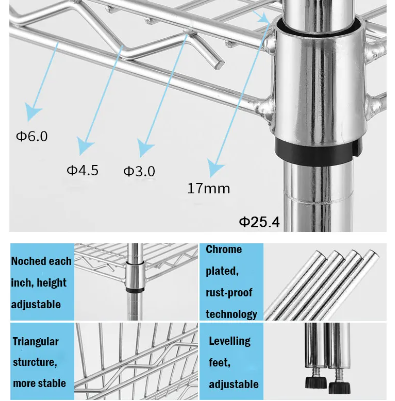 Φ6.0

Φ4.5

Φ3.0

17mm

Φ25.4

Noched each inch, height adjustable

Chrome plated, rust-proof technology

Triangular sturcture, more stable

Levelling feet, adjustable