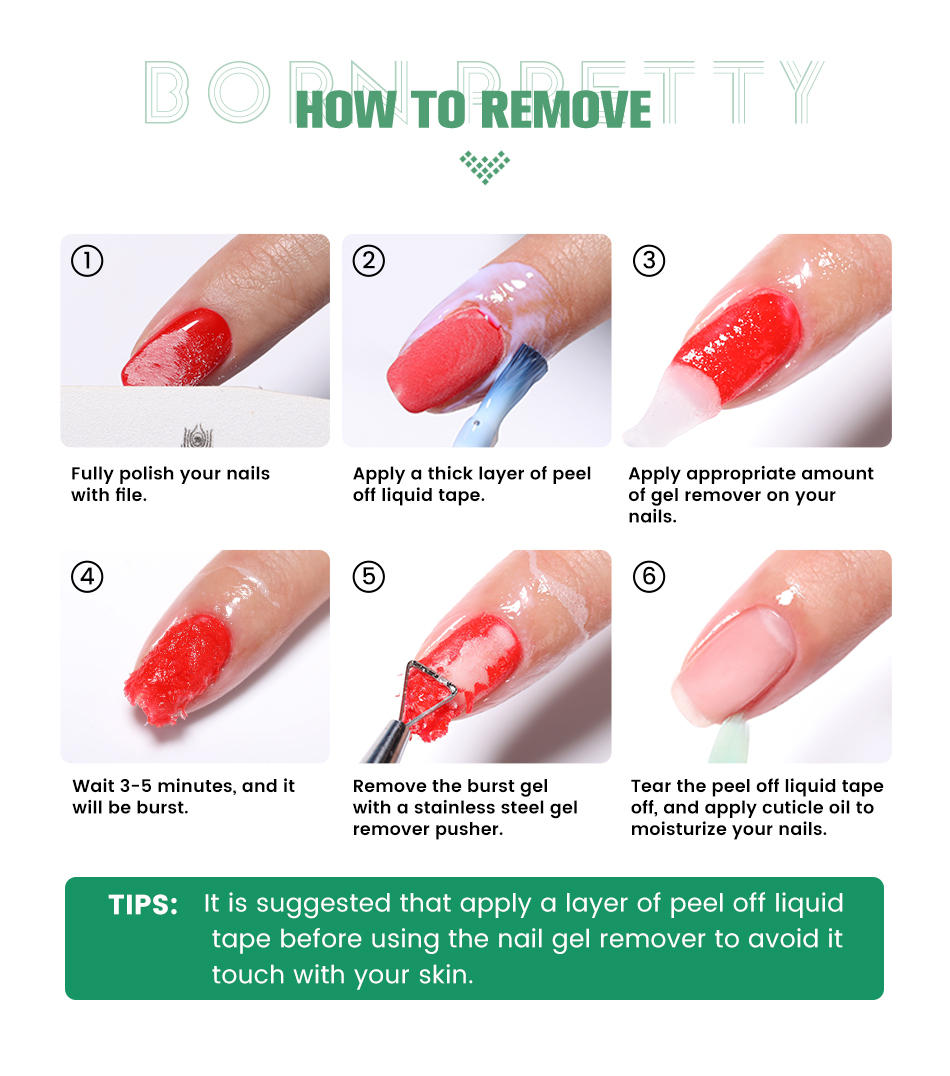 BORN PRETTY

HOW TO REMOVE

①

Fully polish your nails with file.

②

Apply a thick layer of peel off liquid tape.

③

Apply appropriate amount of gel remover on your nails.

④

Wait 3-5 minutes, and it will be burst.

⑤

Remove the burst gel with a stainless steel gel remover pusher.

⑥

Tear the peel off liquid tape off, and apply cuticle oil to moisturize your nails.

TIPS: It is suggested that apply a layer of peel off liquid tape before using the nail gel remover to avoid it touch with your skin.