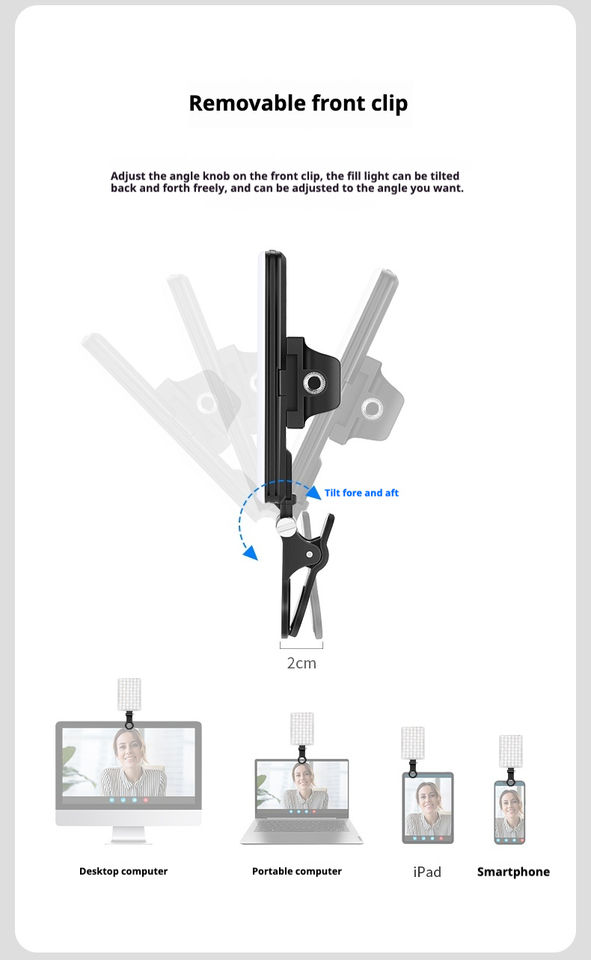 Removable front clip

Adjust the angle knob on the front clip, the fill light can be tilted back and forth freely, and can be adjusted to the angle you want.

Tilt fore and aft

2cm

Desktop computer

Portable computer

iPad

Smartphone