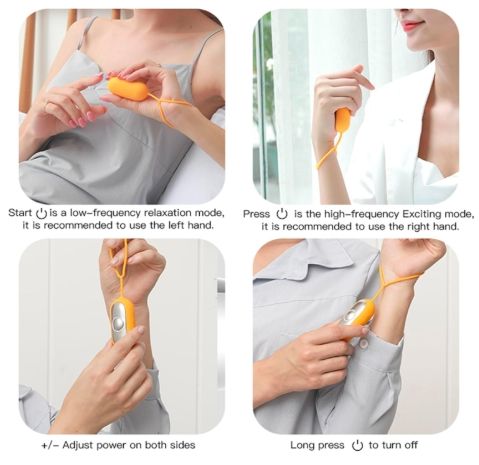 Start ⏻ is a low-frequency relaxation mode, it is recommended to use the left hand.

Press ⏻ is the high-frequency Exciting mode, it is recommended to use the right hand.

+/- Adjust power on both sides

Long press ⏻ to turn off