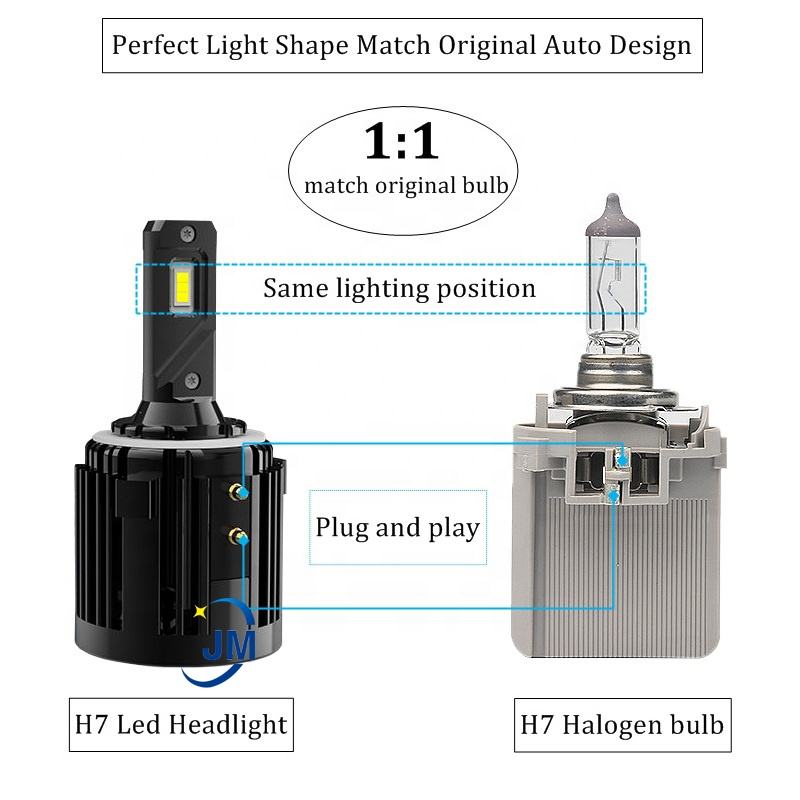 Perfect Light Shape Match Original Auto Design

1:1
match original bulb

Same lighting position

Plug and play

JM

H7 Led Headlight

H7 Halogen bulb