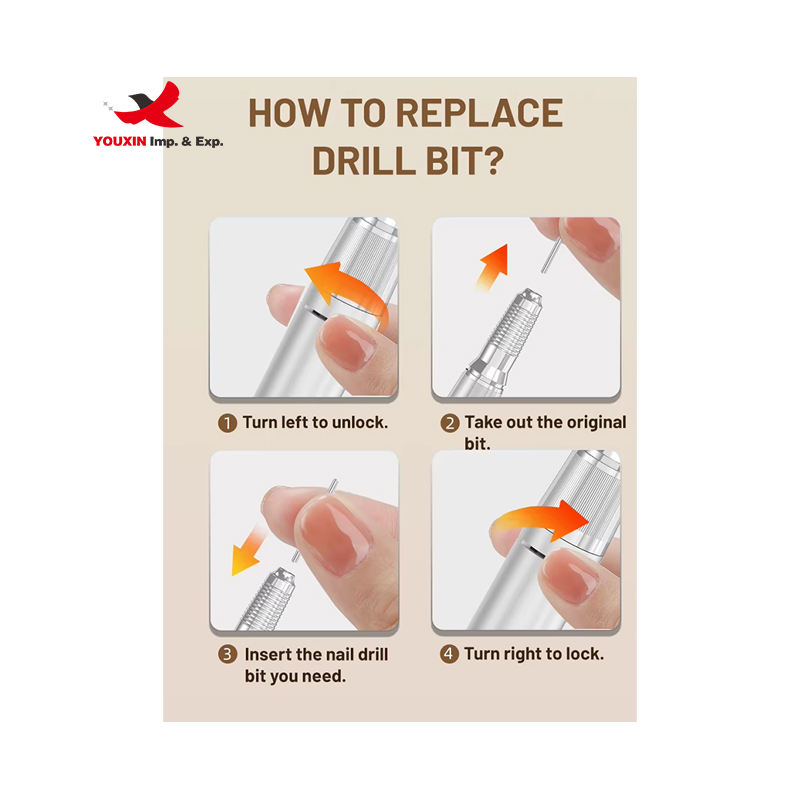 YOUXIN Imp. & Exp.

HOW TO REPLACE DRILL BIT?

1 Turn left to unlock.

2 Take out the original bit.

3 Insert the nail drill bit you need.

4 Turn right to lock.