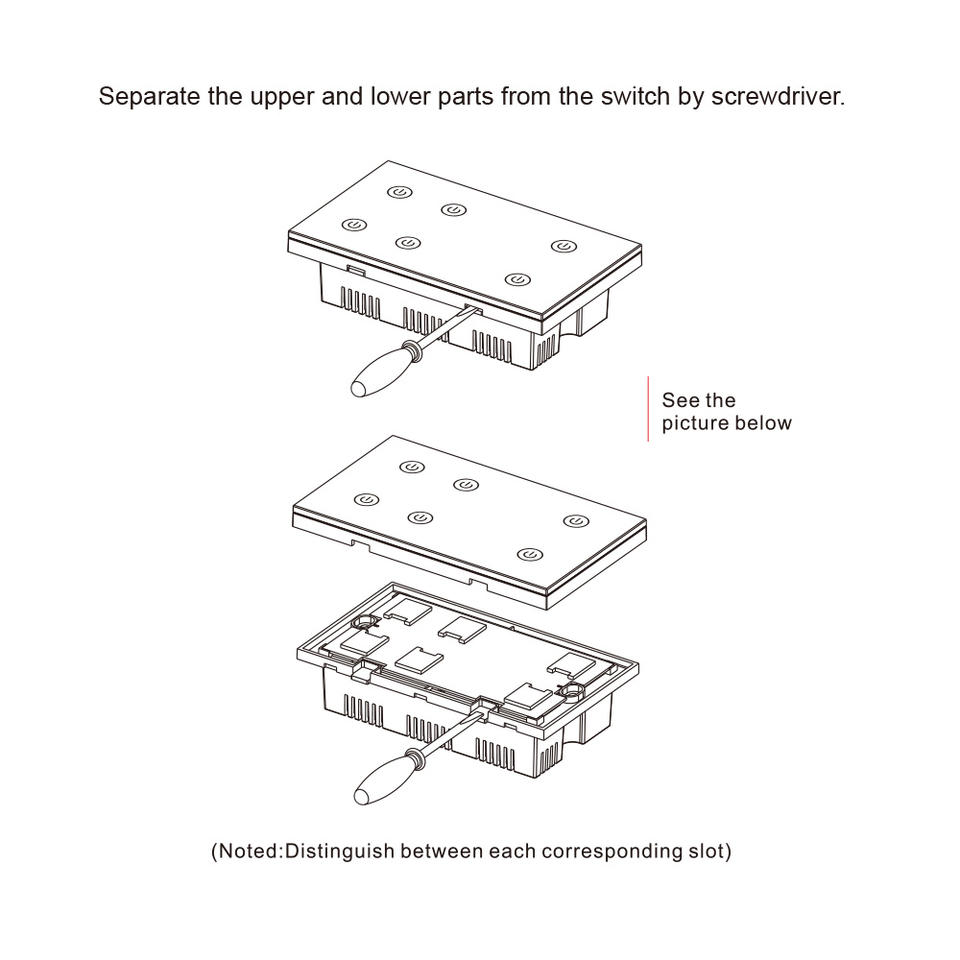 Separate the upper and lower parts from the switch by screwdriver.

See the picture below

(Noted:Distinguish between each corresponding slot)